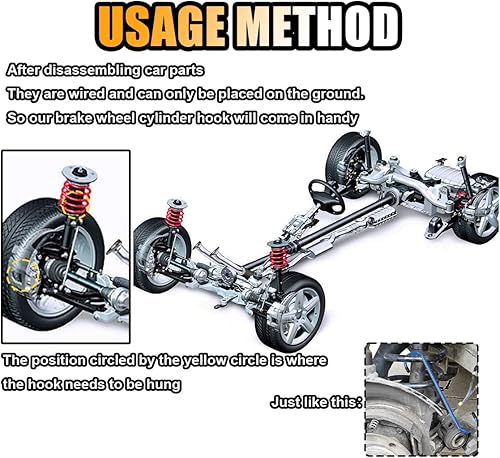 USAGE METHOD

After disassembling car parts
They are wired and can only be placed on the ground.
So our brake wheel cylinder hook will come in handy

The position circled by the yellow circle is where the hook needs to be hung

Just like this: