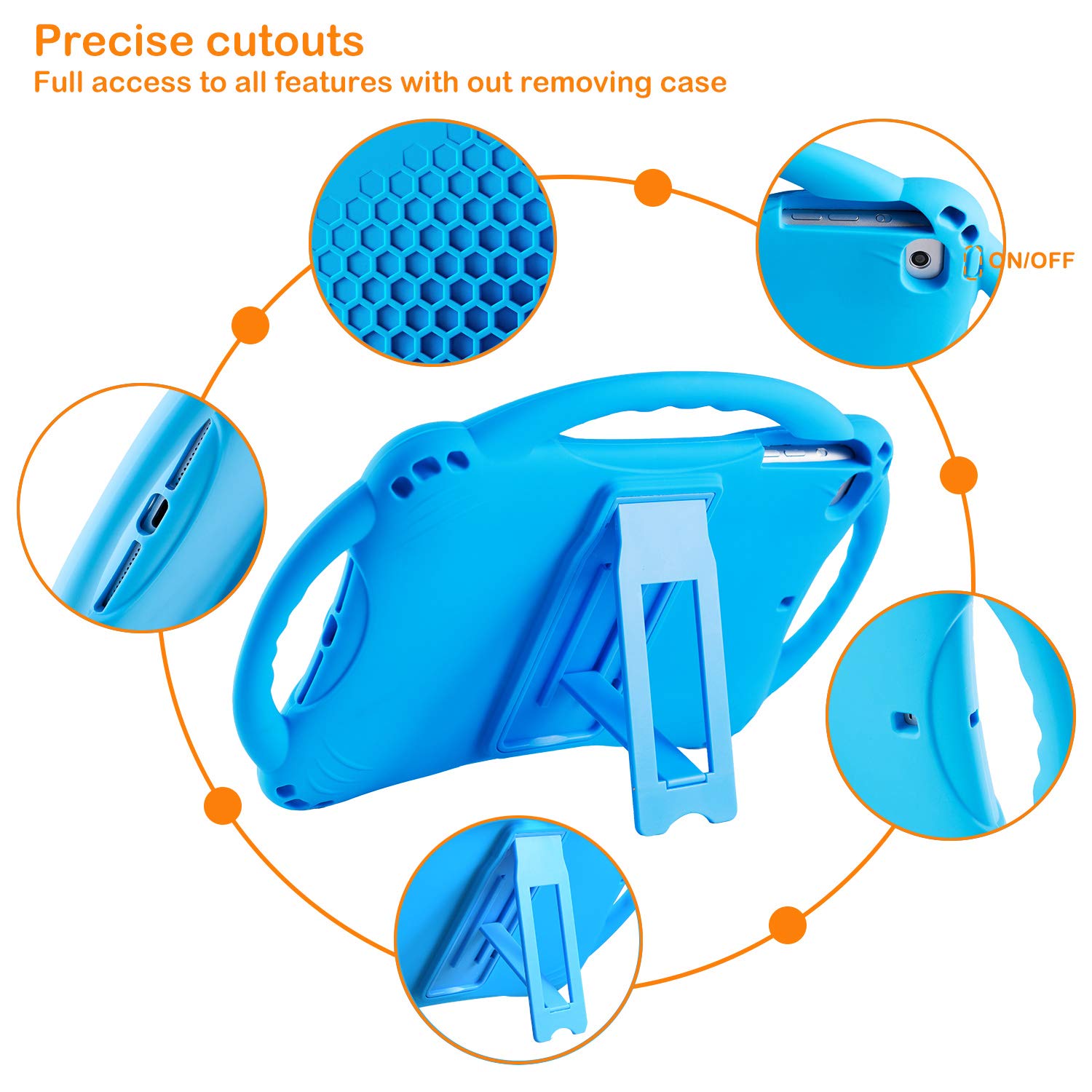 Precise cutouts
Full access to all features with out removing case

ON/OFF