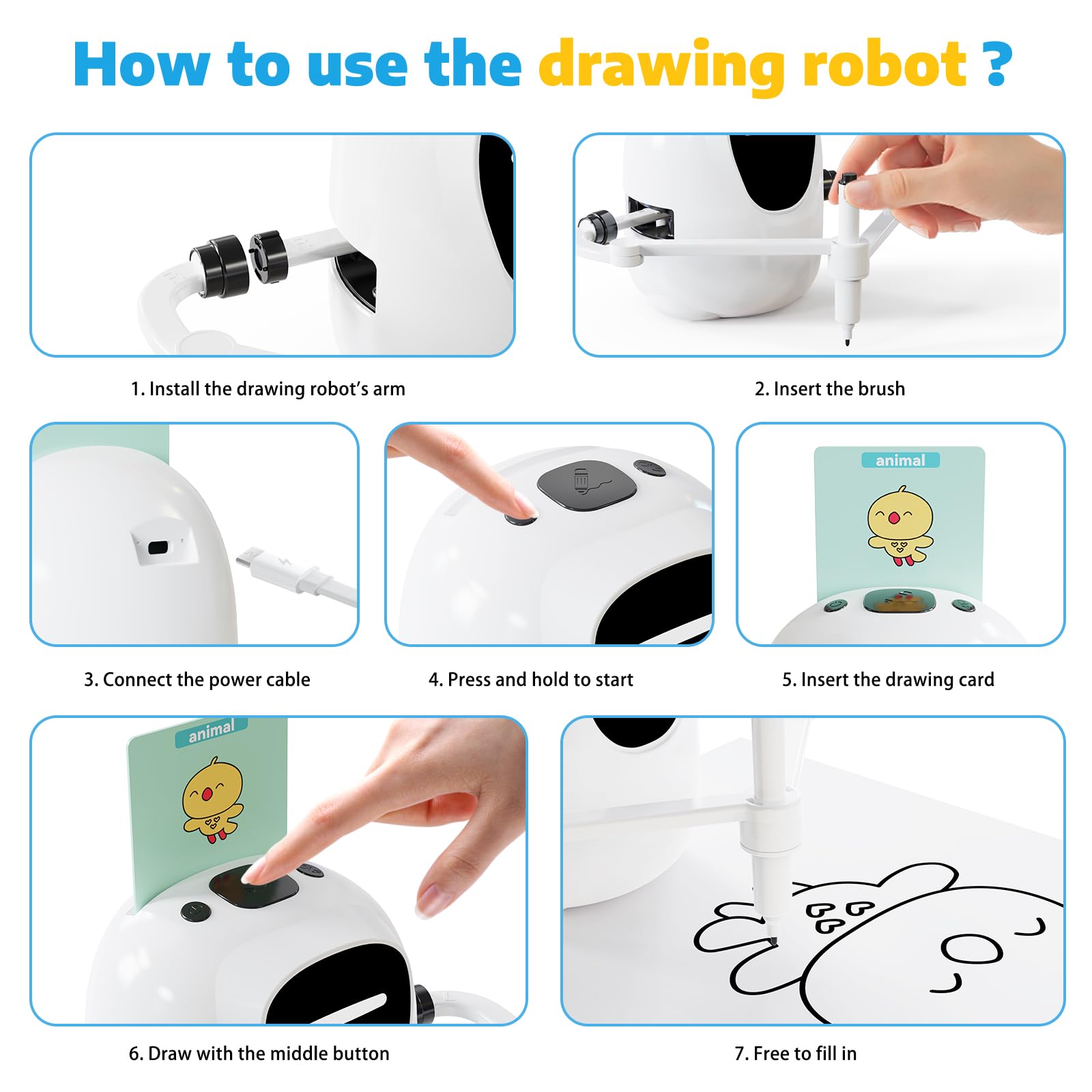 How to use the drawing robot ?

1. Install the drawing robot's arm

2. Insert the brush

3. Connect the power cable

4. Press and hold to start

animal

5. Insert the drawing card

animal

6. Draw with the middle button

7. Free to fill in