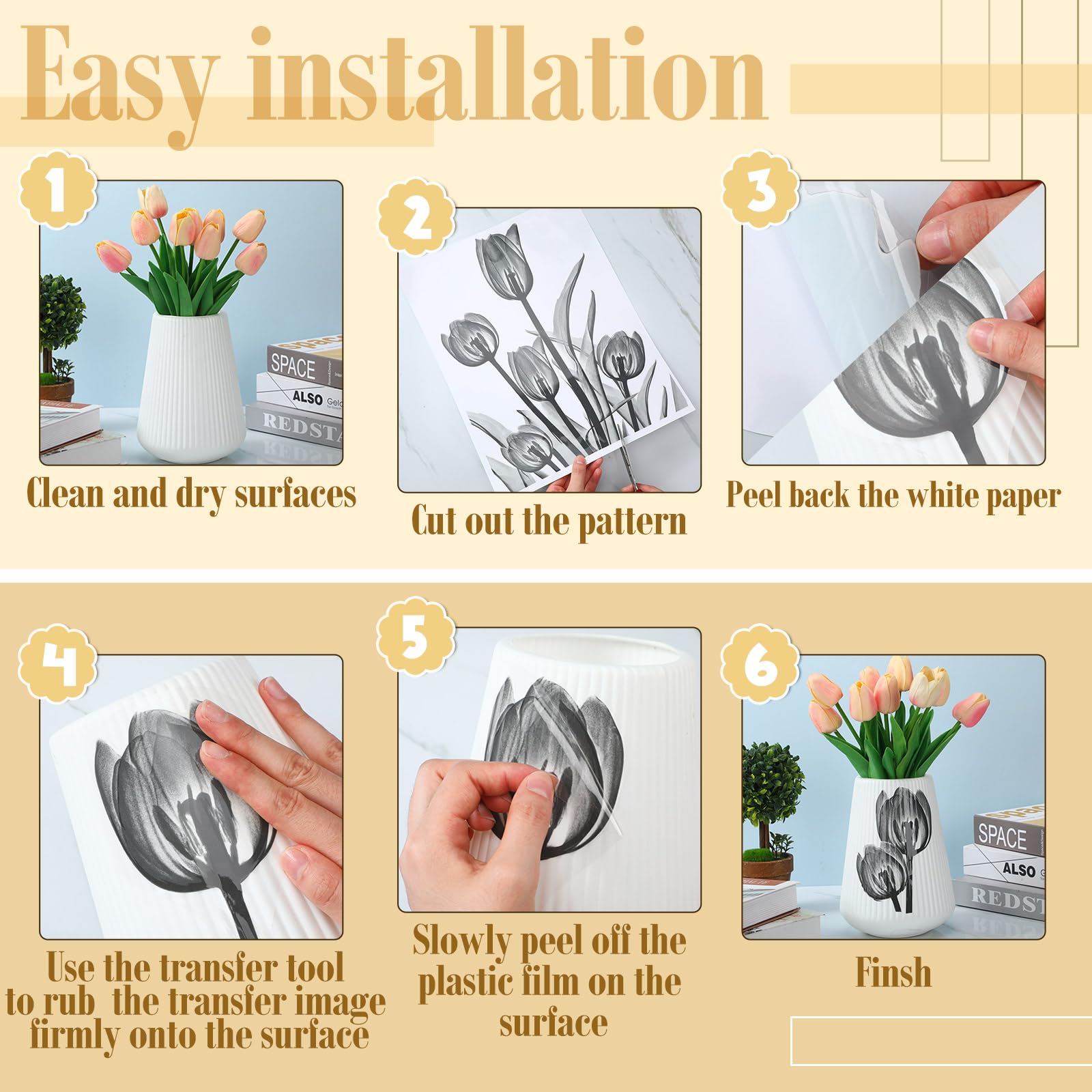 Easy installation

1

SPACE
ALSO
REDST

Clean and dry surfaces

2

Cut out the pattern

3

Peel back the white paper

4

Use the transfer tool to rub the transfer image firmly onto the surface

5

Slowly peel off the plastic film on the surface

6

SPACE
ALSO
REDST

Finsh