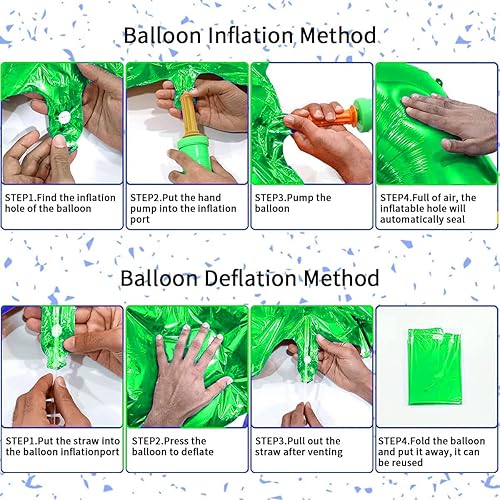 Balloon Inflation Method

STEP1.Find the inflation hole of the balloon

STEP2.Put the hand pump into the inflation port

STEP3.Pump the balloon

STEP4.Full of air, the inflatable hole will automatically seal

Balloon Deflation Method

STEP1.Put the straw into the balloon inflationport

STEP2.Press the balloon to deflate

STEP3.Pull out the straw after venting

STEP4.Fold the balloon and put it away, it can be reused