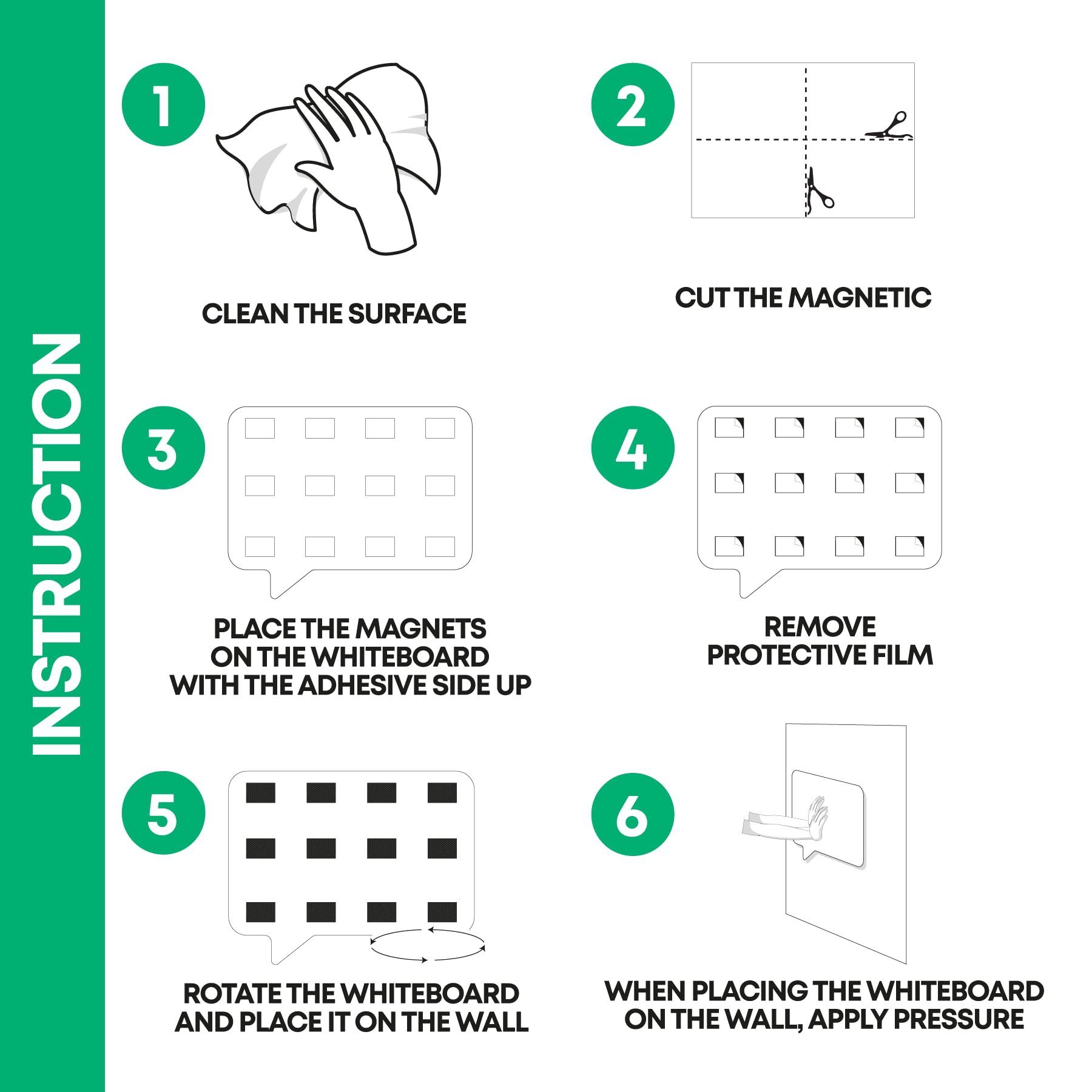 INSTRUCTION

1

CLEAN THE SURFACE

2

CUT THE MAGNETIC

3

PLACE THE MAGNETS ON THE WHITEBOARD WITH THE ADHESIVE SIDE UP

4

REMOVE PROTECTIVE FILM

5

ROTATE THE WHITEBOARD AND PLACE IT ON THE WALL

6

WHEN PLACING THE WHITEBOARD ON THE WALL, APPLY PRESSURE