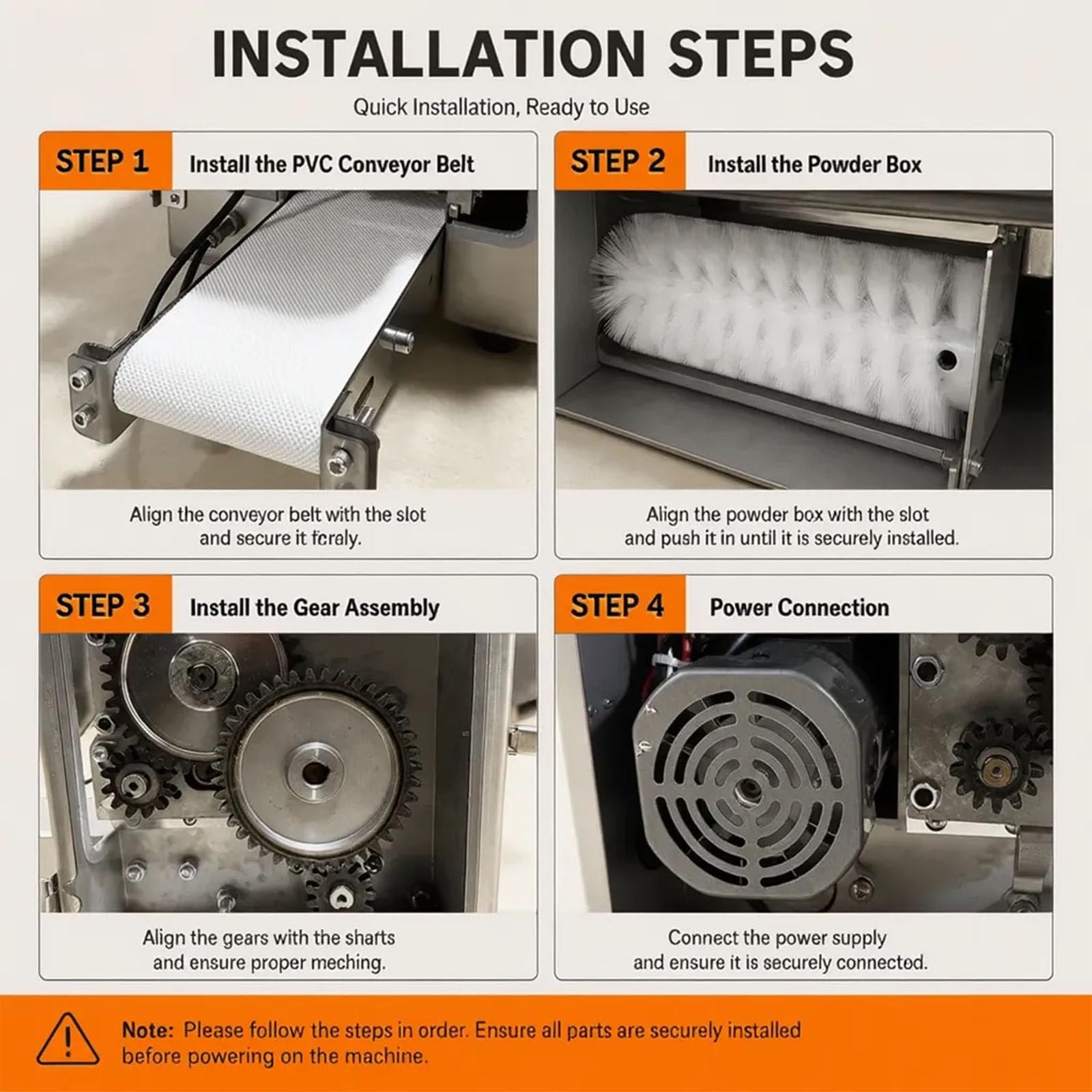 INSTALLATION STEPS

Quick Installation, Ready to Use

STEP 1 Install the PVC Conveyor Belt

Align the conveyor belt with the slot and secure it fcraly.

STEP 2 Install the Powder Box

Align the powder box with the slot and push it in until it is securely installed.

STEP 3 Install the Gear Assembly

Align the gears with the shafts and ensure proper meching.

STEP 4 Power Connection

Connect the power supply and ensure it is securely connected.

Note: Please follow the steps in order. Ensure all parts are securely installed before powering on the machine.