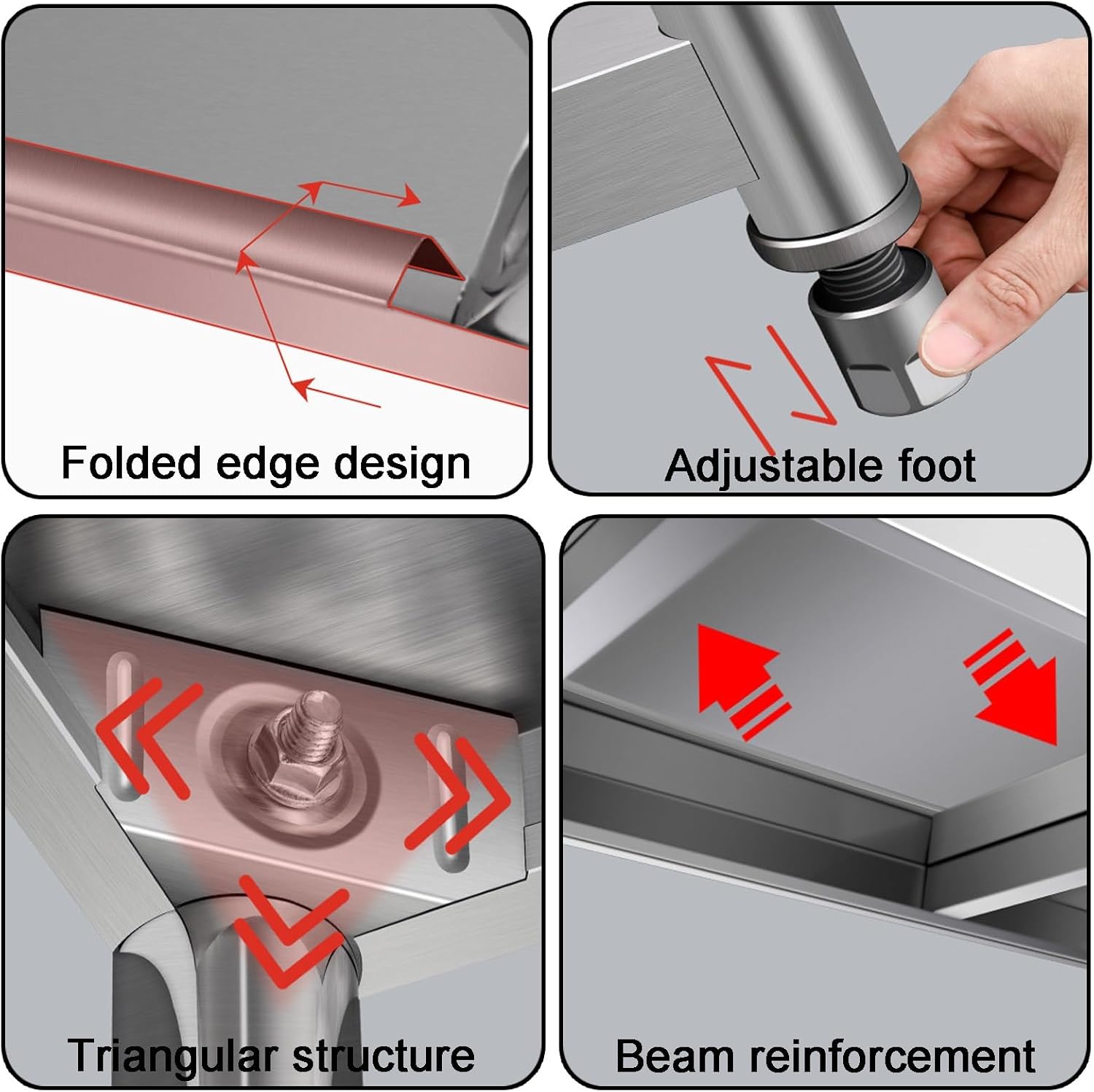 Folded edge design

Adjustable foot

Triangular structure

Beam reinforcement