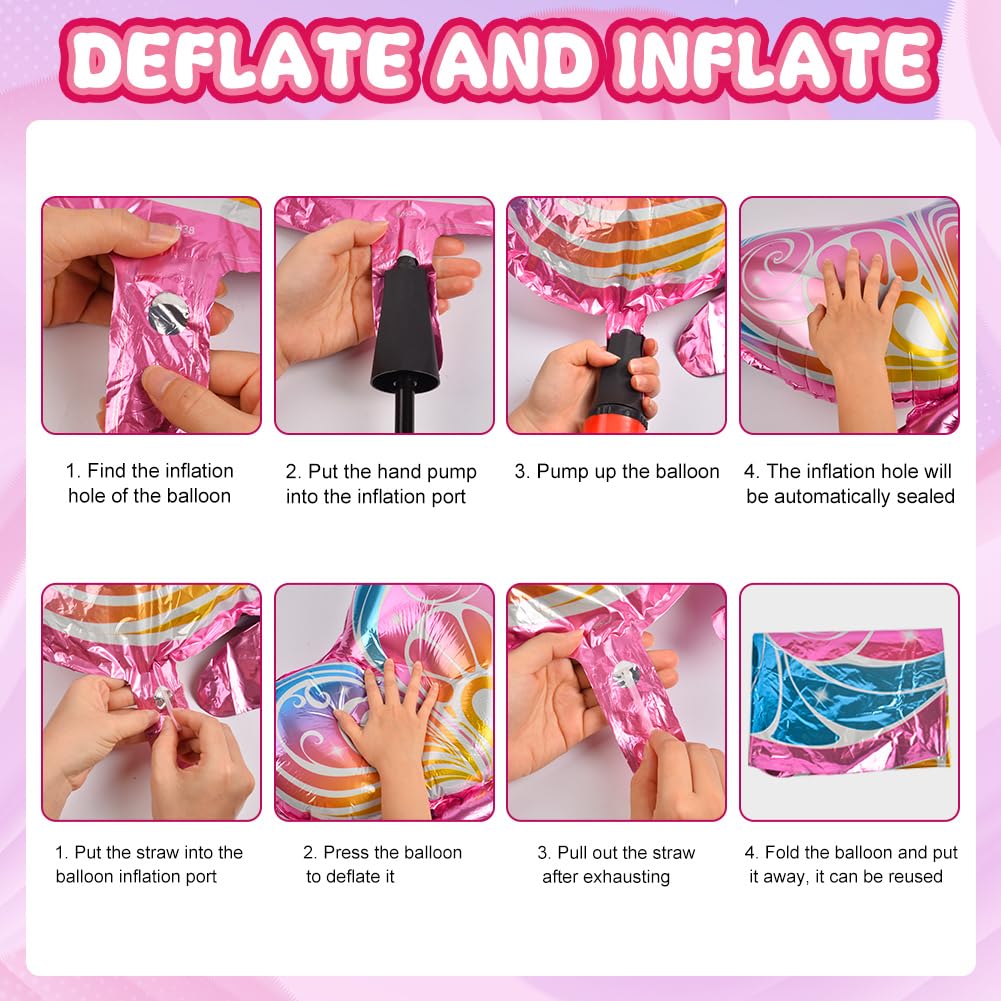 DEFLATE AND INFLATE

1. Find the inflation hole of the balloon

2. Put the hand pump into the inflation port

3. Pump up the balloon

4. The inflation hole will be automatically sealed

1. Put the straw into the balloon inflation port

2. Press the balloon to deflate it

3. Pull out the straw after exhausting

4. Fold the balloon and put it away, it can be reused