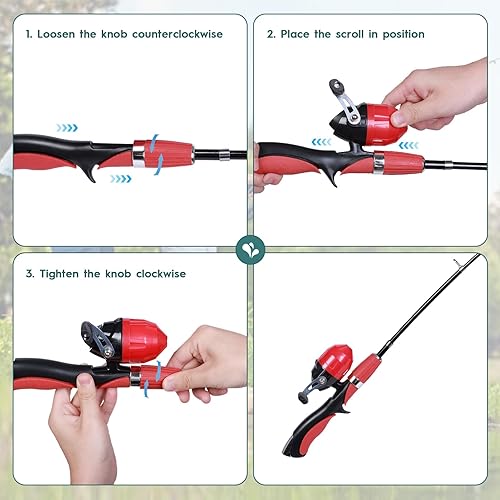 1. Loosen the knob counterclockwise

2. Place the scroll in position

3. Tighten the knob clockwise