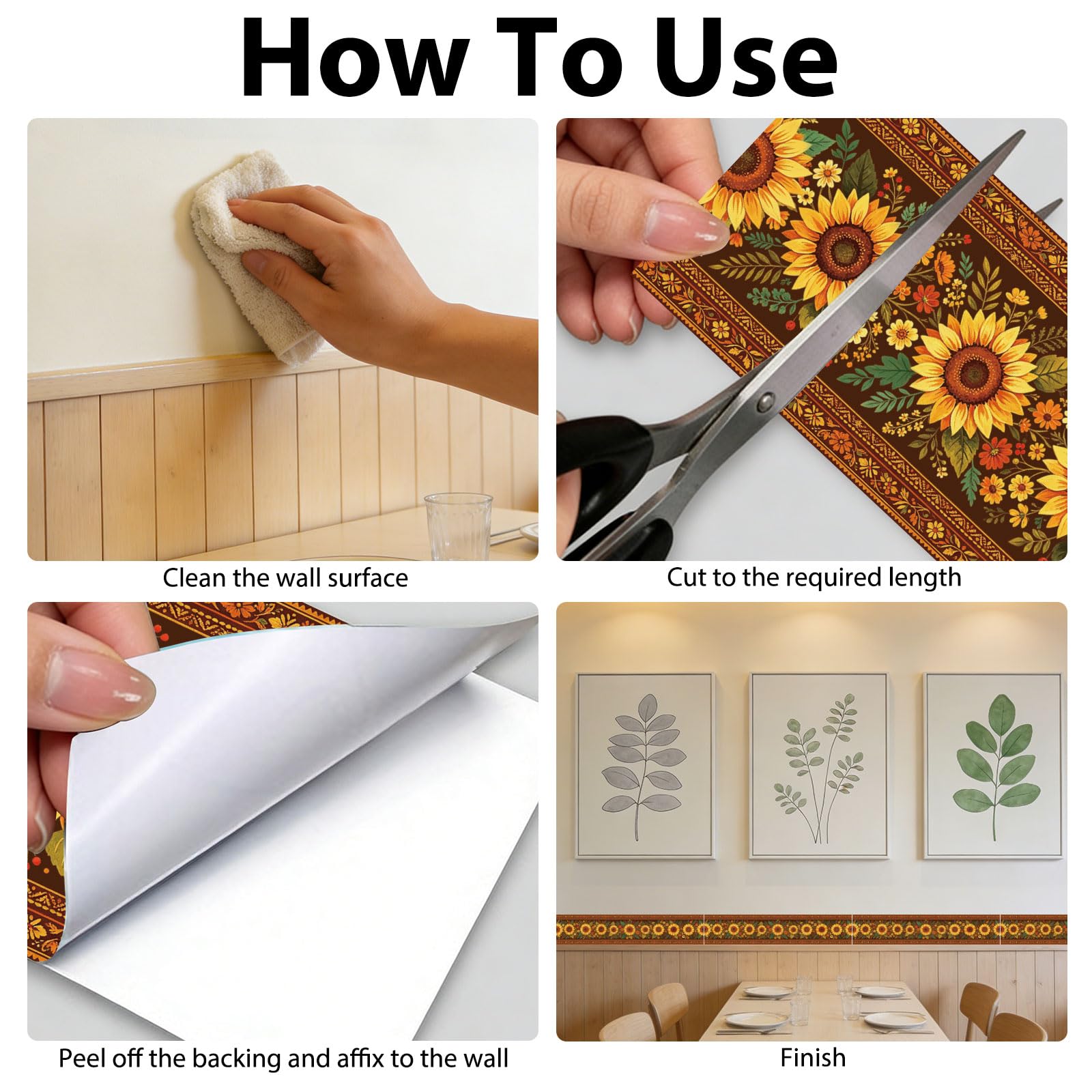 How To Use

Clean the wall surface

Cut to the required length

Peel off the backing and affix to the wall

Finish