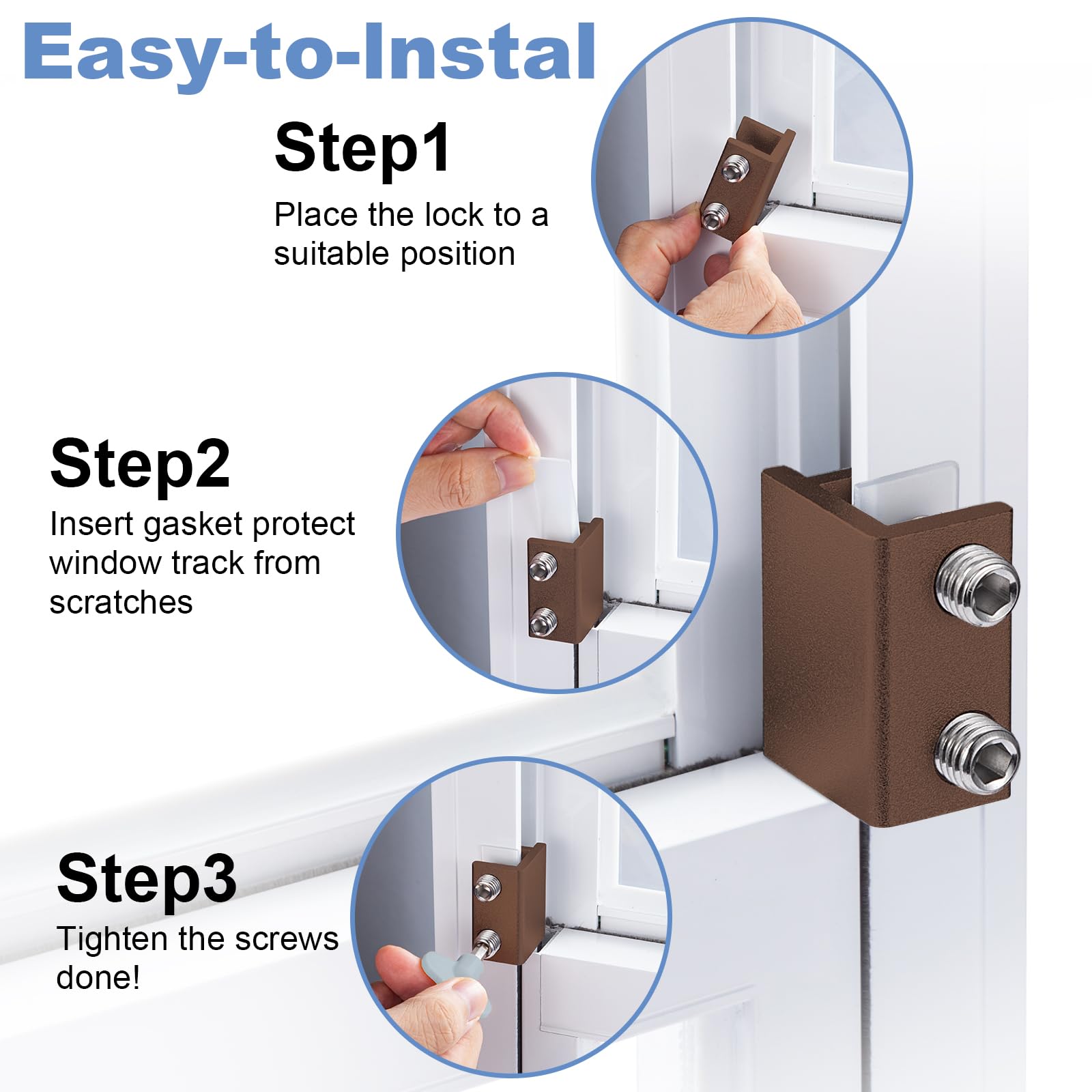 Easy-to-Instal

Step1

Place the lock to a suitable position

Step2

Insert gasket protect window track from scratches

Step3

Tighten the screws done!