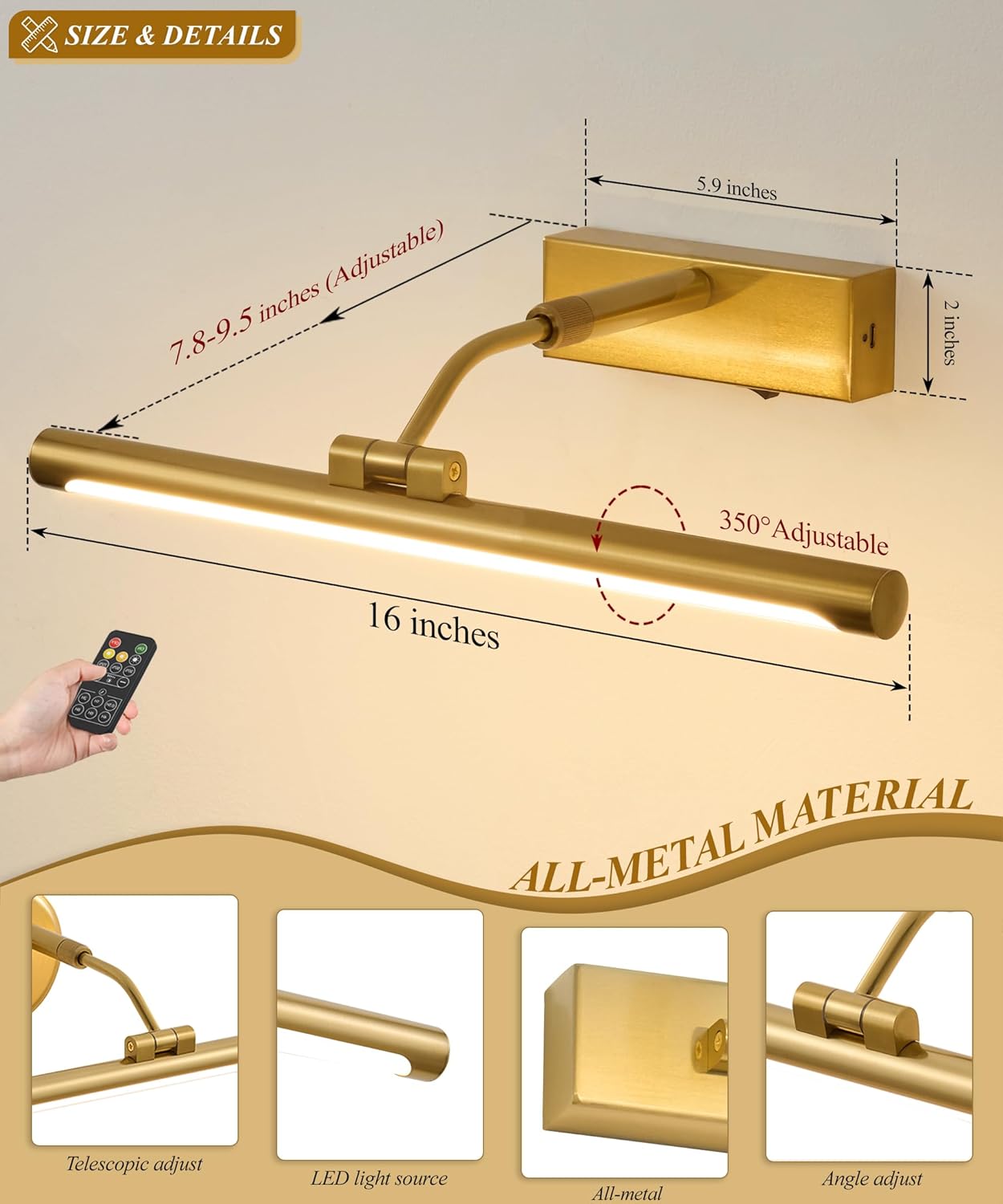 SIZE & DETAILS

5.9 inches

7.8-9.5 inches (Adjustable)

2 inches

350°Adjustable

16 inches

ALL-METAL MATERIAL

Telescopic adjust

LED light source

All-metal

Angle adjust