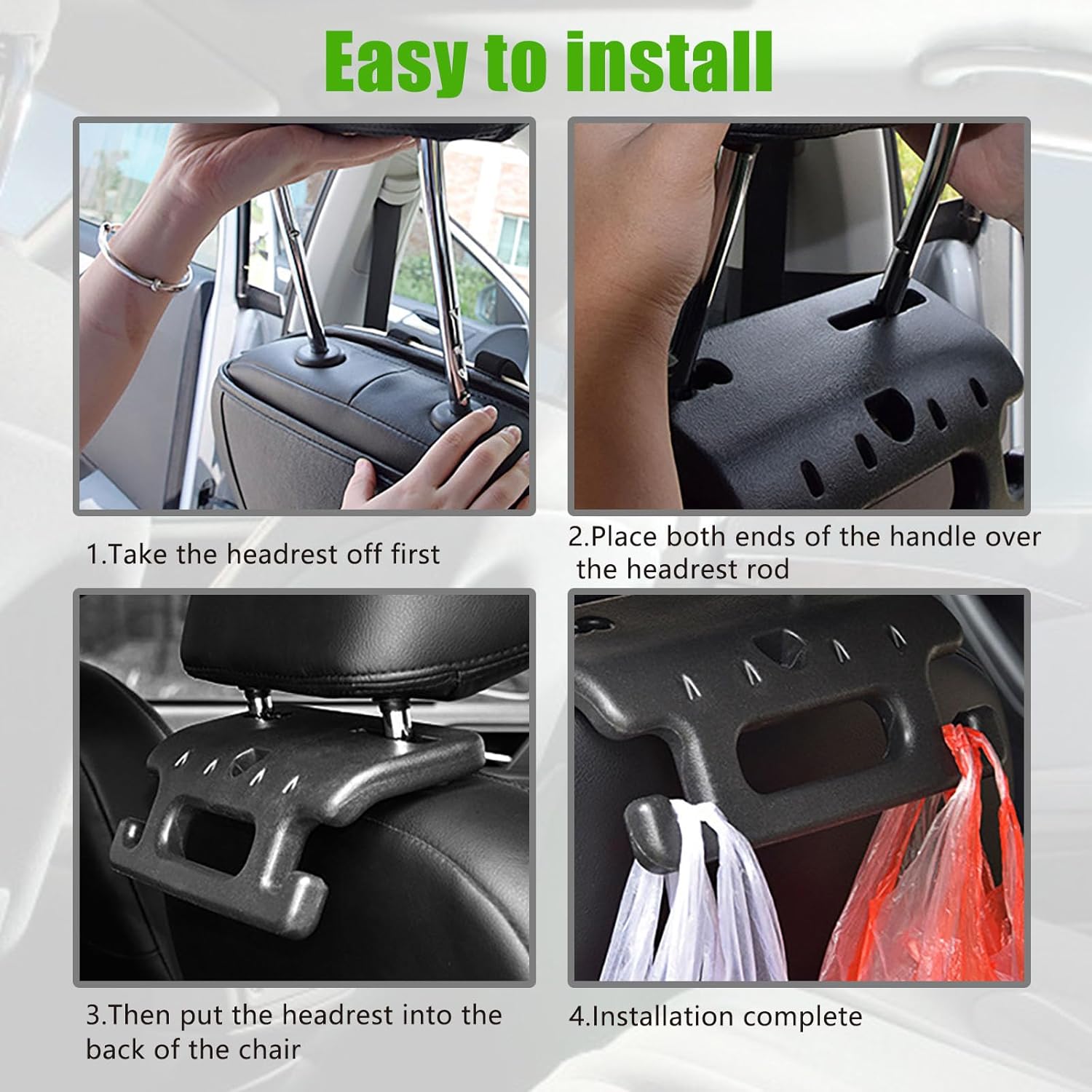 Easy to install

1.Take the headrest off first

2.Place both ends of the handle over the headrest rod

3.Then put the headrest into the back of the chair

4.Installation complete