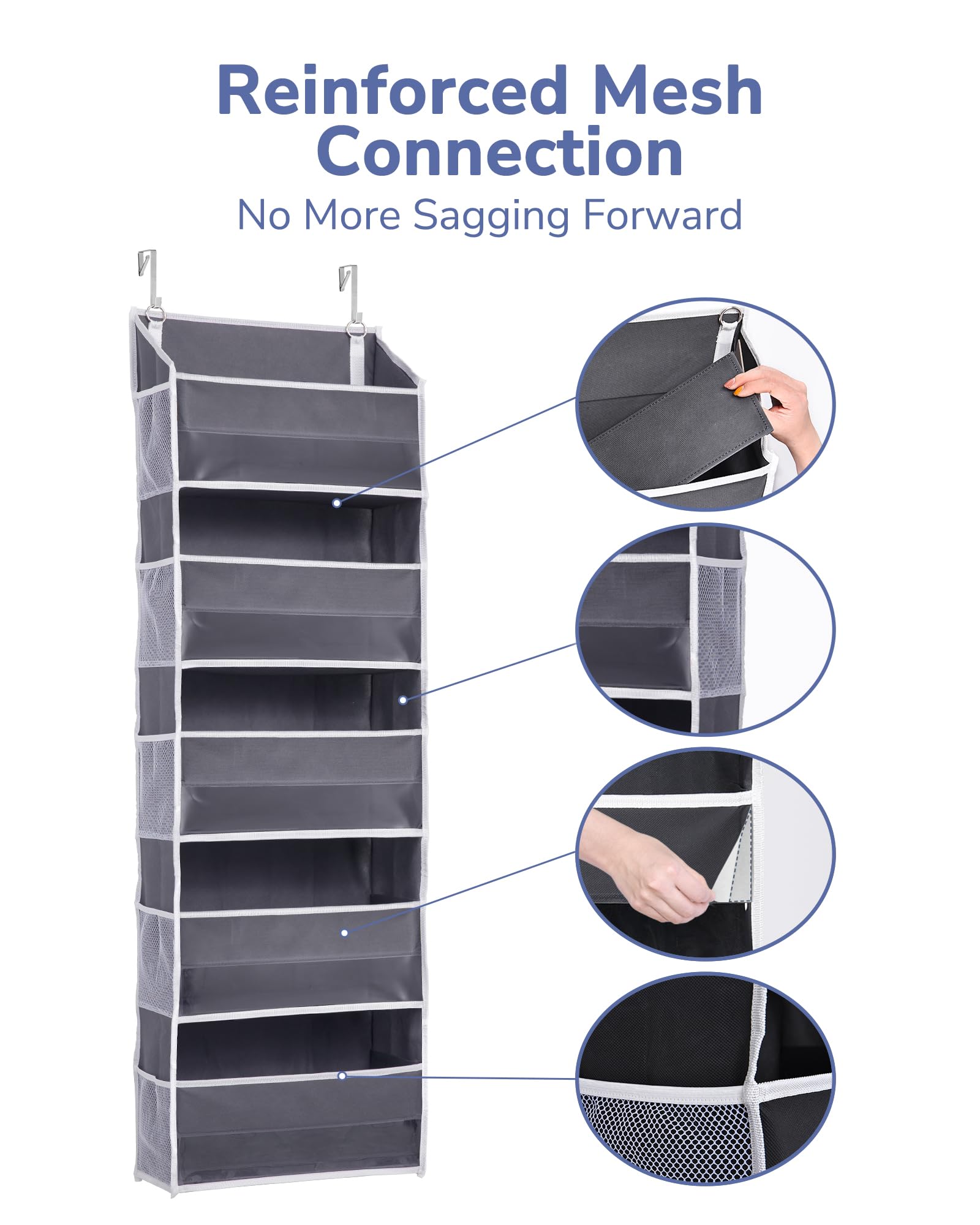 Reinforced Mesh Connection

No More Sagging Forward