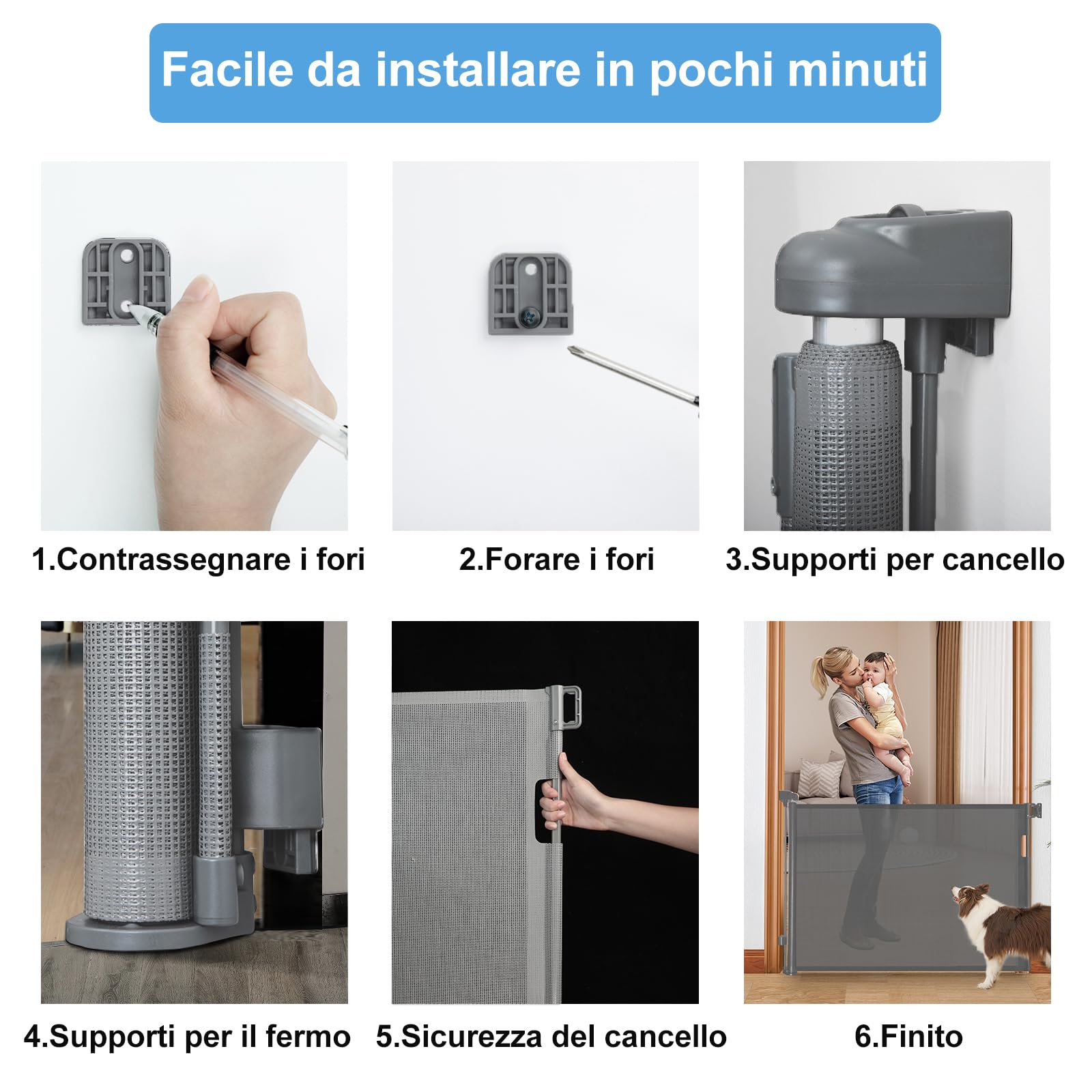 Facile da installare in pochi minuti

1.Contrassegnare i fori

2.Forare i fori

3.Supporti per cancello

4.Supporti per il fermo

5.Sicurezza del cancello

6.Finito