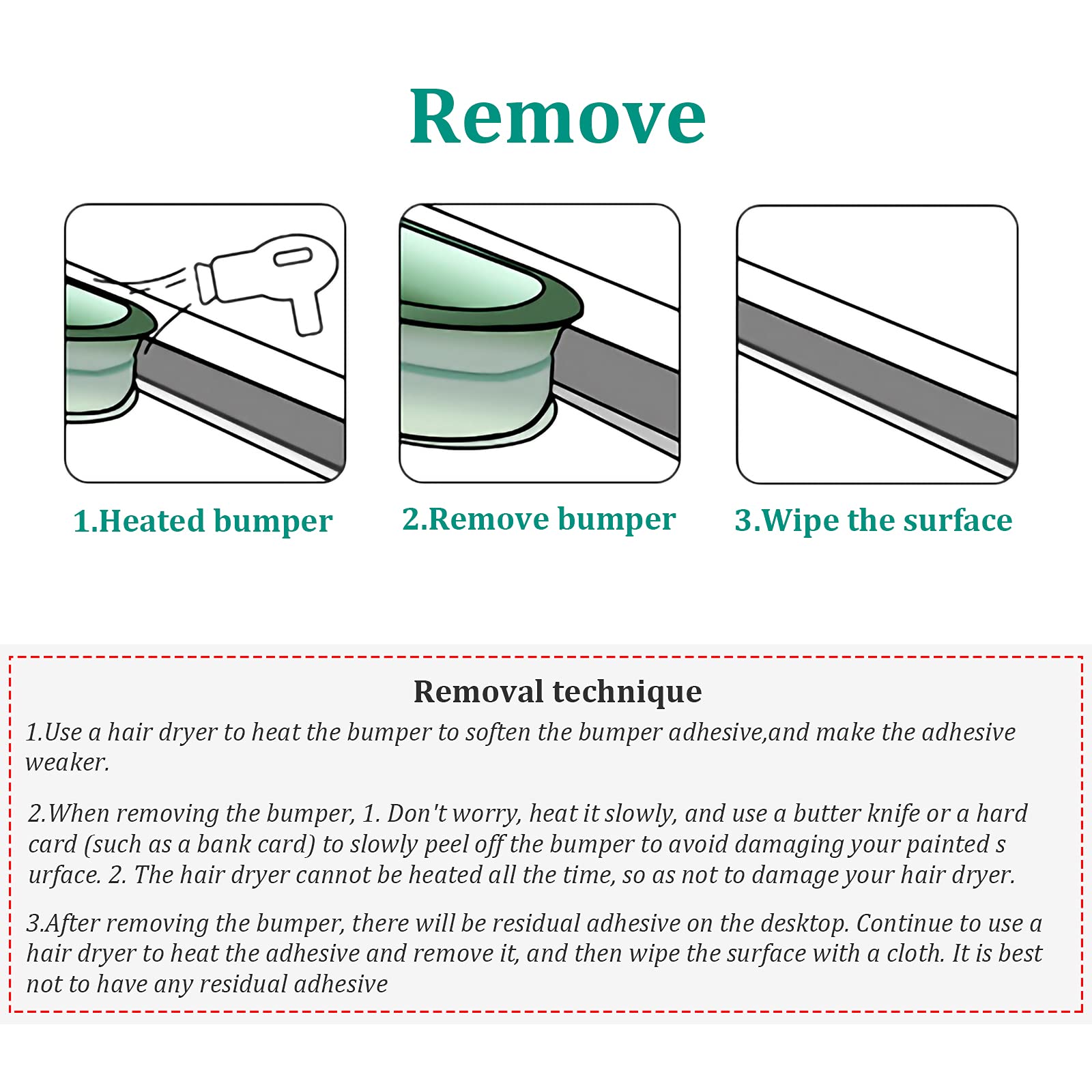 Remove

1.Heated bumper

2.Remove bumper

3.Wipe the surface

Removal technique

1.Use a hair dryer to heat the bumper to soften the bumper adhesive,and make the adhesive weaker.

2.When removing the bumper, 1. Don't worry, heat it slowly, and use a butter knife or a hard card (such as a bank card) to slowly peel off the bumper to avoid damaging your painted s urface. 2. The hair dryer cannot be heated all the time, so as not to damage your hair dryer.

3.After removing the bumper, there will be residual adhesive on the desktop. Continue to use a hair dryer to heat the adhesive and remove it, and then wipe the surface with a cloth. It is best not to have any residual adhesive