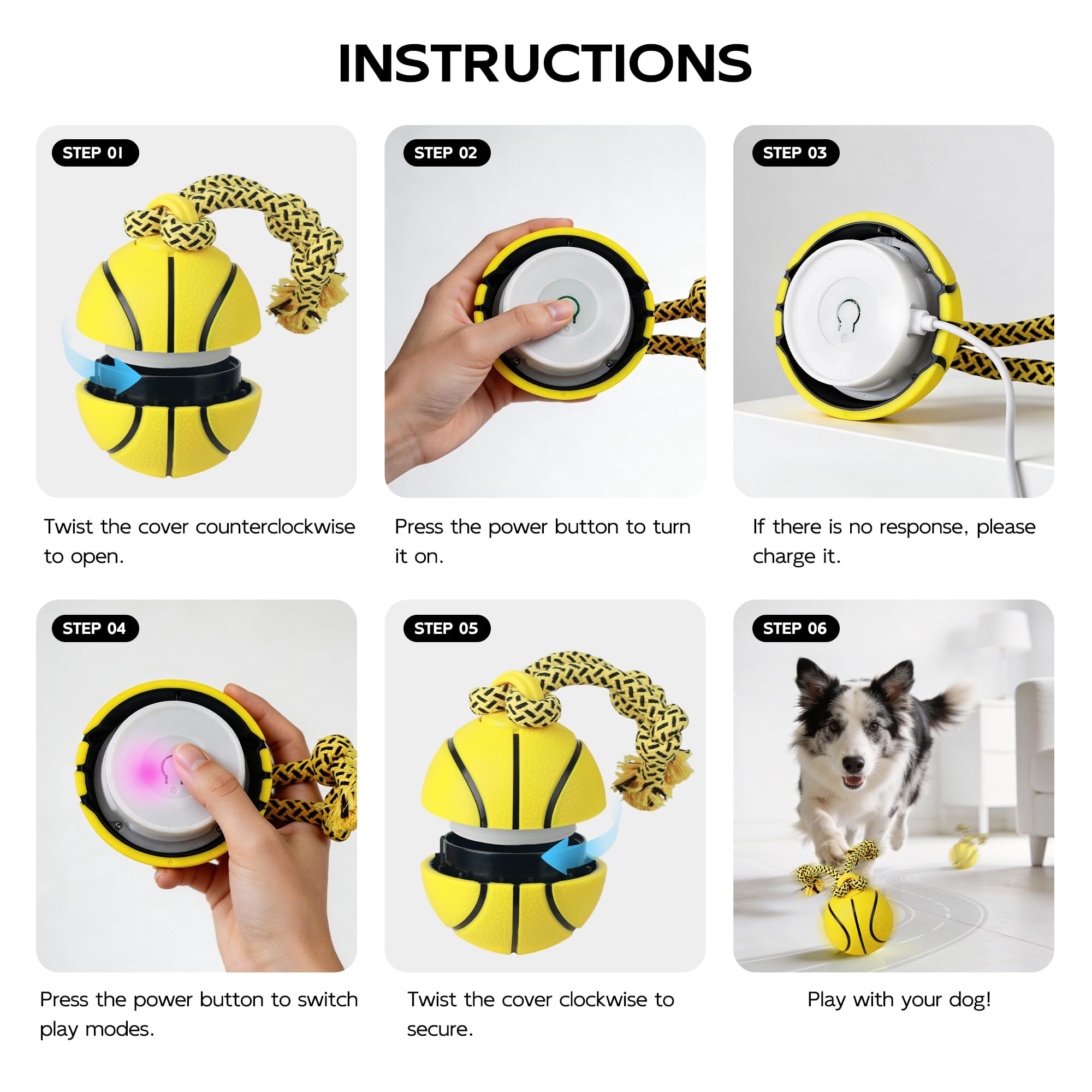 INSTRUCTIONS

STEP 01

Twist the cover counterclockwise to open.

STEP 02

Press the power button to turn it on.

STEP 03

If there is no response, please charge it.

STEP 04

Press the power button to switch play modes.

STEP 05

Twist the cover clockwise to secure.

STEP 06

Play with your dog!