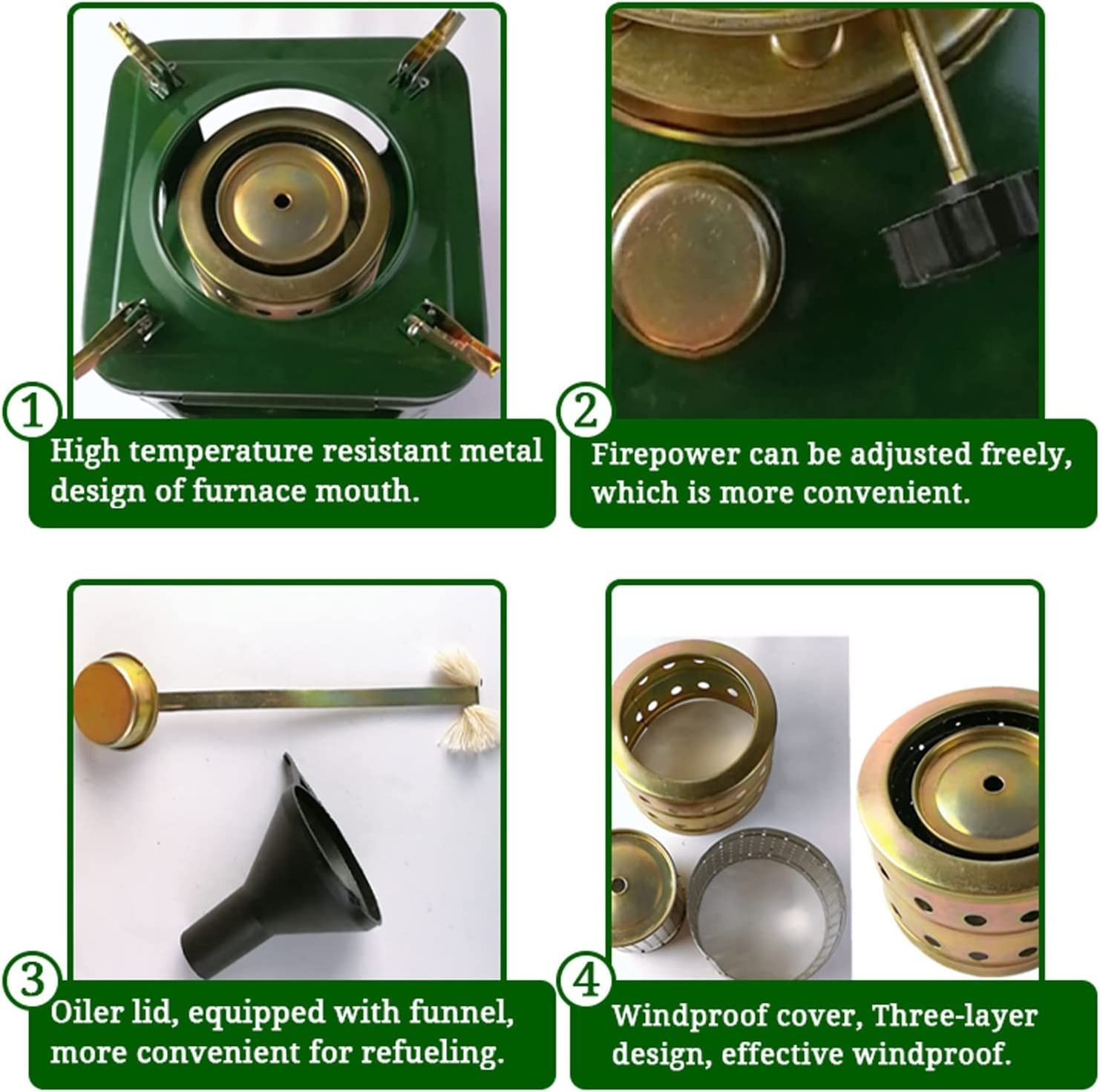 1
High temperature resistant metal design of furnace mouth.

2
Firepower can be adjusted freely, which is more convenient.

3
Oiler lid, equipped with funnel, more convenient for refueling.

4
Windproof cover, Three-layer design, effective windproof.