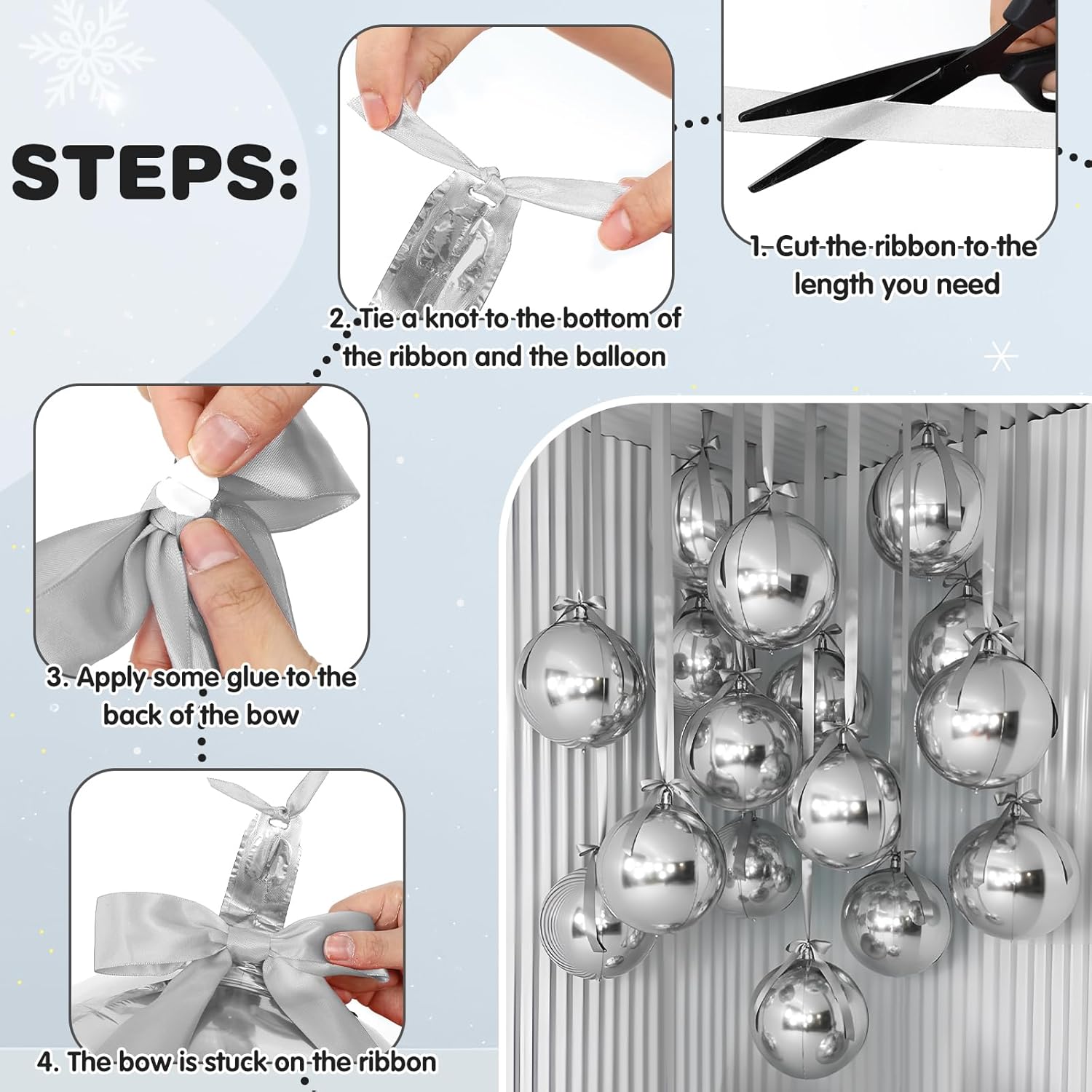 STEPS:

1. Cut the ribbon to the length you need

2. Tie a knot to the bottom of the ribbon and the balloon

3. Apply some glue to the back of the bow

4. The bow is stuck on the ribbon