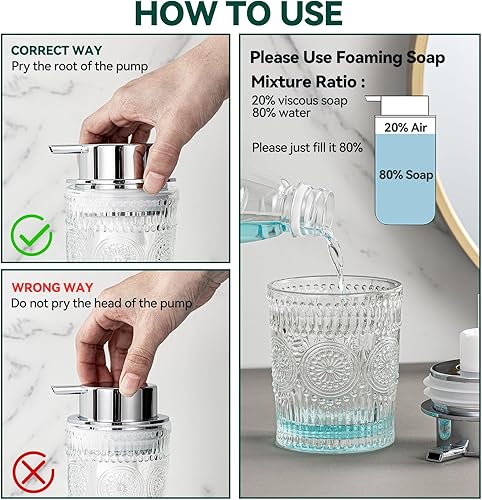 HOW TO USE

CORRECT WAY
Pry the root of the pump

WRONG WAY
Do not pry the head of the pump

Please Use Foaming Soap

Mixture Ratio :
20% viscous soap
80% water

Please just fill it 80%

20% Air

80% Soap