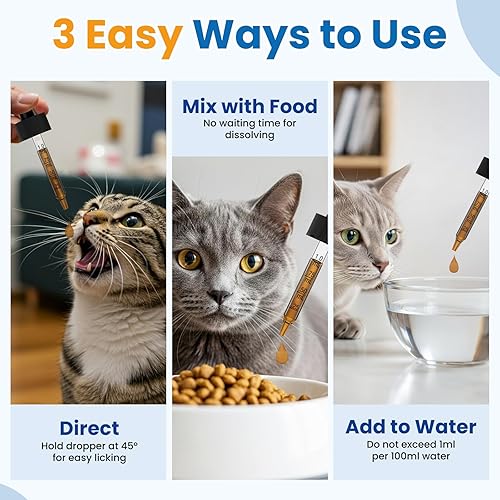 3 Easy Ways to Use

Direct
Hold dropper at 45°
for easy licking

Mix with Food
No waiting time for
dissolving

Add to Water
Do not exceed 1ml
per 100ml water