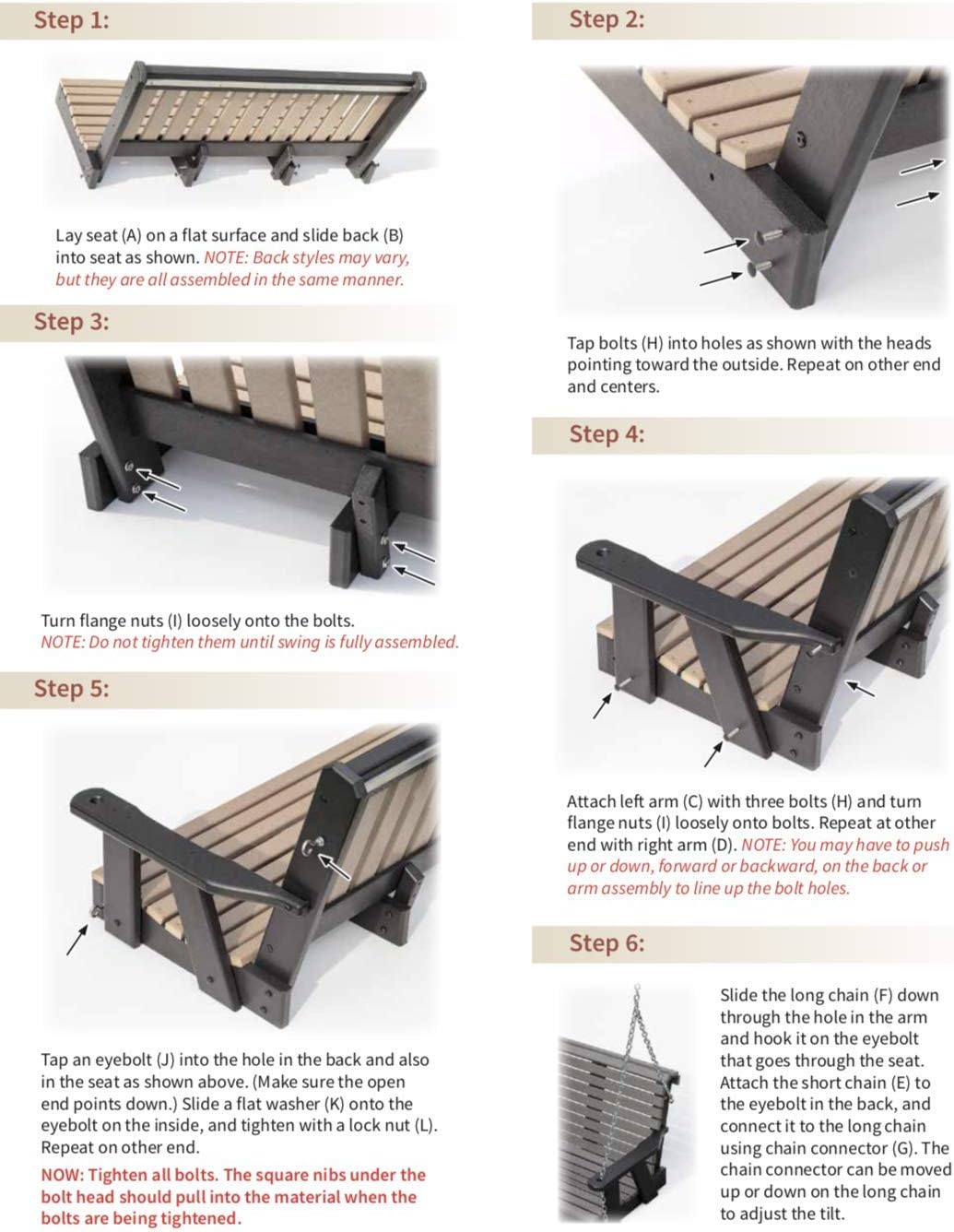 Step 1:

Lay seat (A) on a flat surface and slide back (B) into seat as shown. NOTE: Back styles may vary, but they are all assembled in the same manner.

Step 3:

Turn flange nuts (I) loosely onto the bolts.
NOTE: Do not tighten them until swing is fully assembled.

Step 5:

Tap an eyebolt (J) into the hole in the back and also in the seat as shown above. (Make sure the open end points down.) Slide a flat washer (K) onto the eyebolt on the inside, and tighten with a lock nut (L). Repeat on other end.

NOW: Tighten all bolts. The square nibs under the bolt head should pull into the material when the bolts are being tightened.

Step 2:

Tap bolts (H) into holes as shown with the heads pointing toward the outside. Repeat on other end and centers.

Step 4:

Attach left arm (C) with three bolts (H) and turn flange nuts (I) loosely onto bolts. Repeat at other end with right arm (D). NOTE: You may have to push up or down, forward or backward, on the back or arm assembly to line up the bolt holes.

Step 6:

Slide the long chain (F) down through the hole in the arm and hook it on the eyebolt that goes through the seat. Attach the short chain (E) to the eyebolt in the back, and connect it to the long chain using chain connector (G). The chain connector can be moved up or down on the long chain to adjust the tilt.