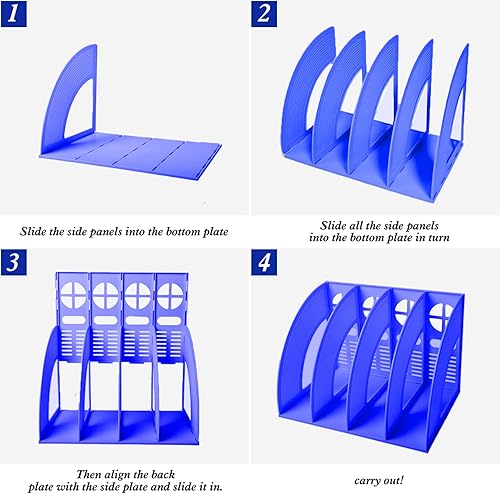 1

Slide the side panels into the bottom plate

2

Slide all the side panels into the bottom plate in turn

3

Then align the back plate with the side plate and slide it in.

4

carry out!