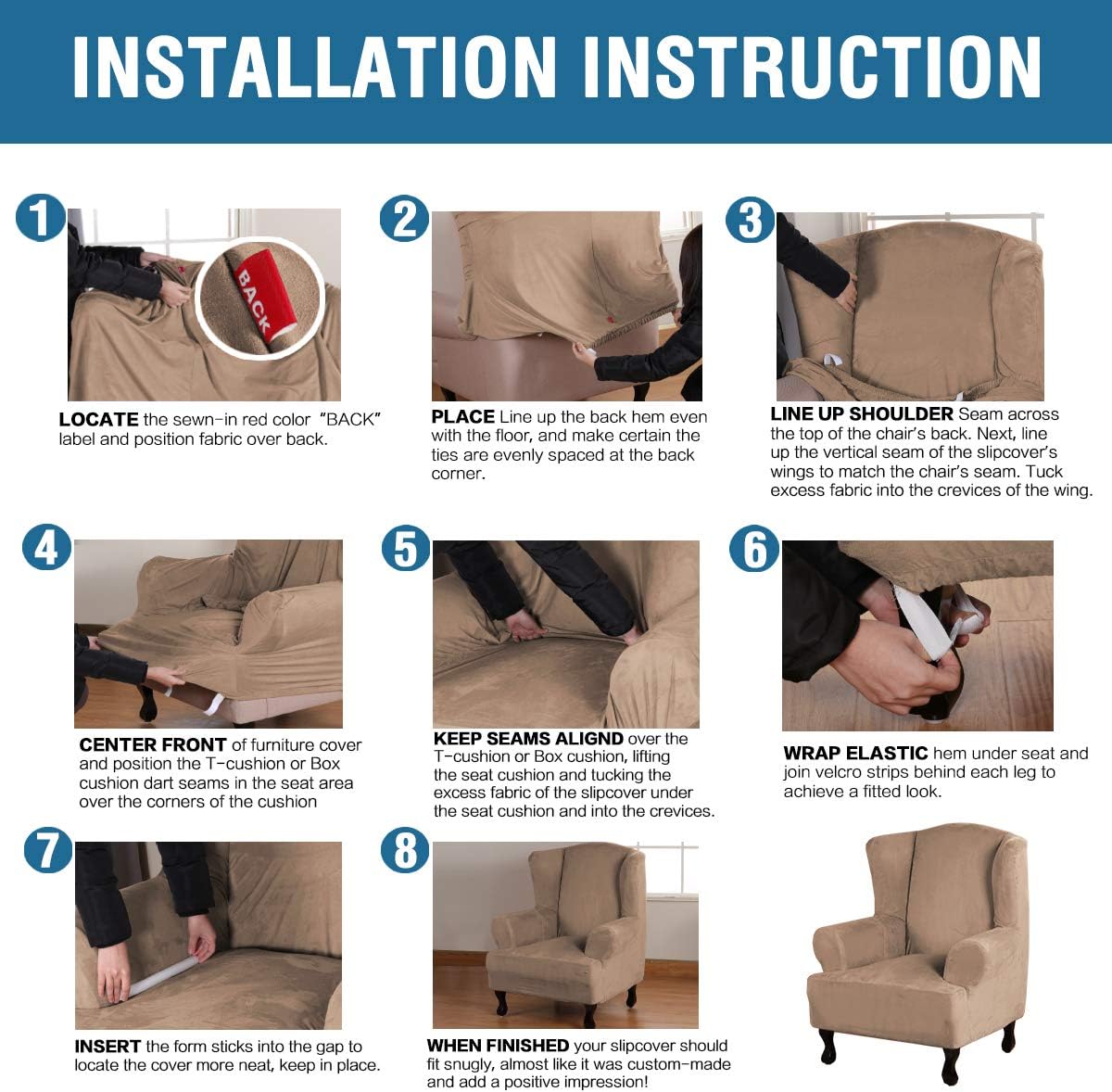 INSTALLATION INSTRUCTION

1

BACK

LOCATE the sewn-in red color "BACK" label and position fabric over back.

2

PLACE Line up the back hem even with the floor, and make certain the ties are evenly spaced at the back corner.

3

LINE UP SHOULDER Seam across the top of the chair's back. Next, line up the vertical seam of the slipcover's wings to match the chair's seam. Tuck excess fabric into the crevices of the wing.

4

CENTER FRONT of furniture cover and position the T-cushion or Box cushion dart seams in the seat area over the corners of the cushion

5

KEEP SEAMS ALIGND over the T-cushion or Box cushion, lifting the seat cushion and tucking the excess fabric of the slipcover under the seat cushion and into the crevices.

6

WRAP ELASTIC hem under seat and join velcro strips behind each leg to achieve a fitted look.

7

INSERT the form sticks into the gap to locate the cover more neat, keep in place.

8

WHEN FINISHED your slipcover should fit snugly, almost like it was custom-made and add a positive impression!