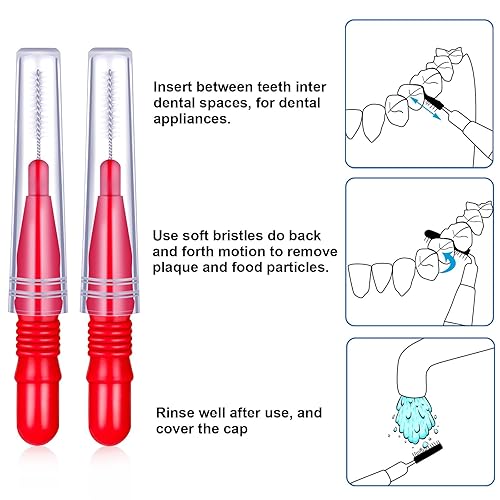 Insert between teeth inter dental spaces, for dental appliances.

Use soft bristles do back and forth motion to remove plaque and food particles.

Rinse well after use, and cover the cap