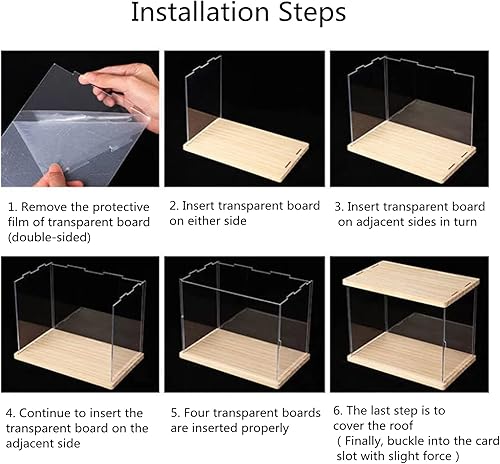 Installation Steps

1. Remove the protective film of transparent board (double-sided)

2. Insert transparent board on either side

3. Insert transparent board on adjacent sides in turn

4. Continue to insert the transparent board on the adjacent side

5. Four transparent boards are inserted properly

6. The last step is to cover the roof
( Finally, buckle into the card slot with slight force )