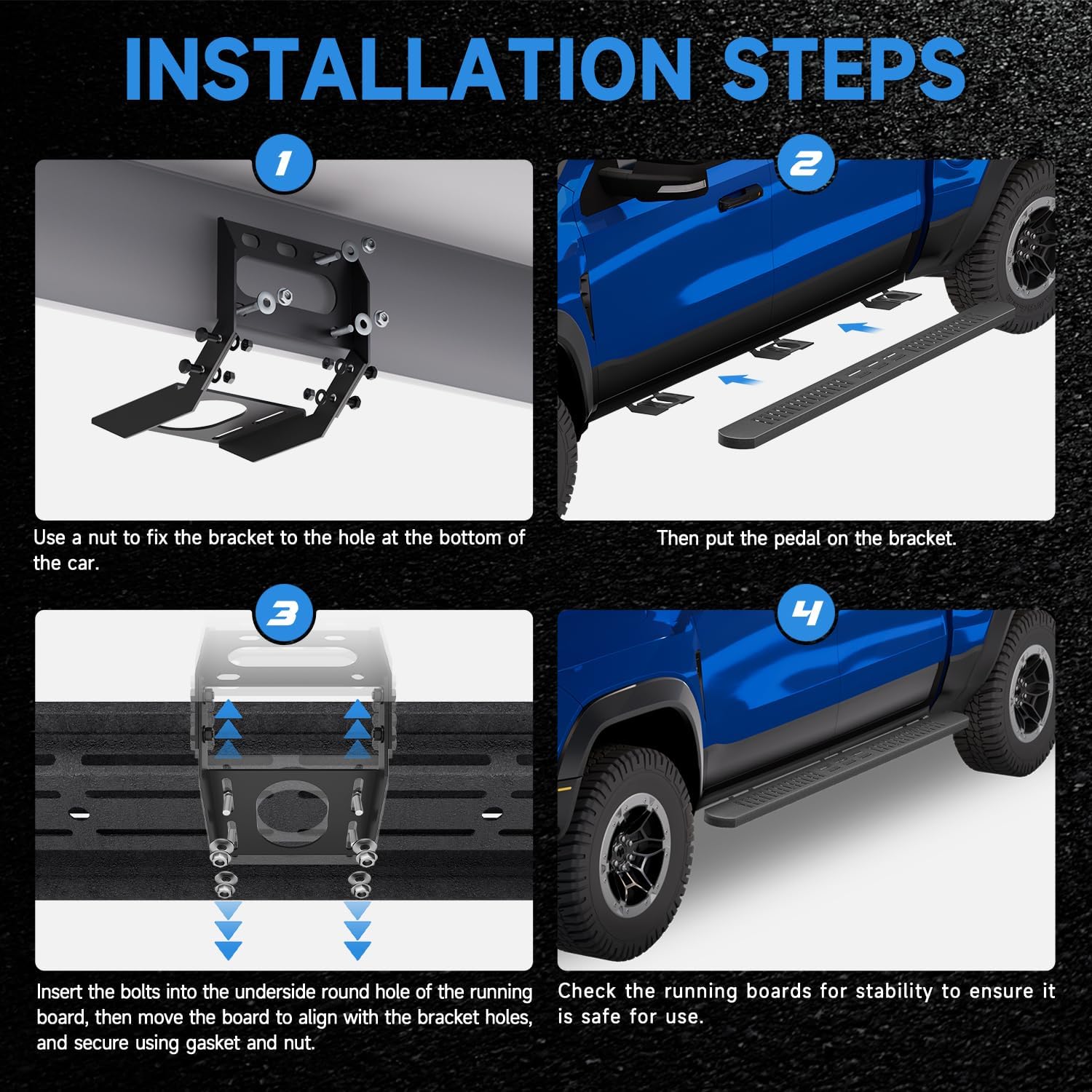 INSTALLATION STEPS

1

Use a nut to fix the bracket to the hole at the bottom of the car.

2

Then put the pedal on the bracket.

3

Insert the bolts into the underside round hole of the running board, then move the board to align with the bracket holes, and secure using gasket and nut.

4

Check the running boards for stability to ensure it is safe for use.