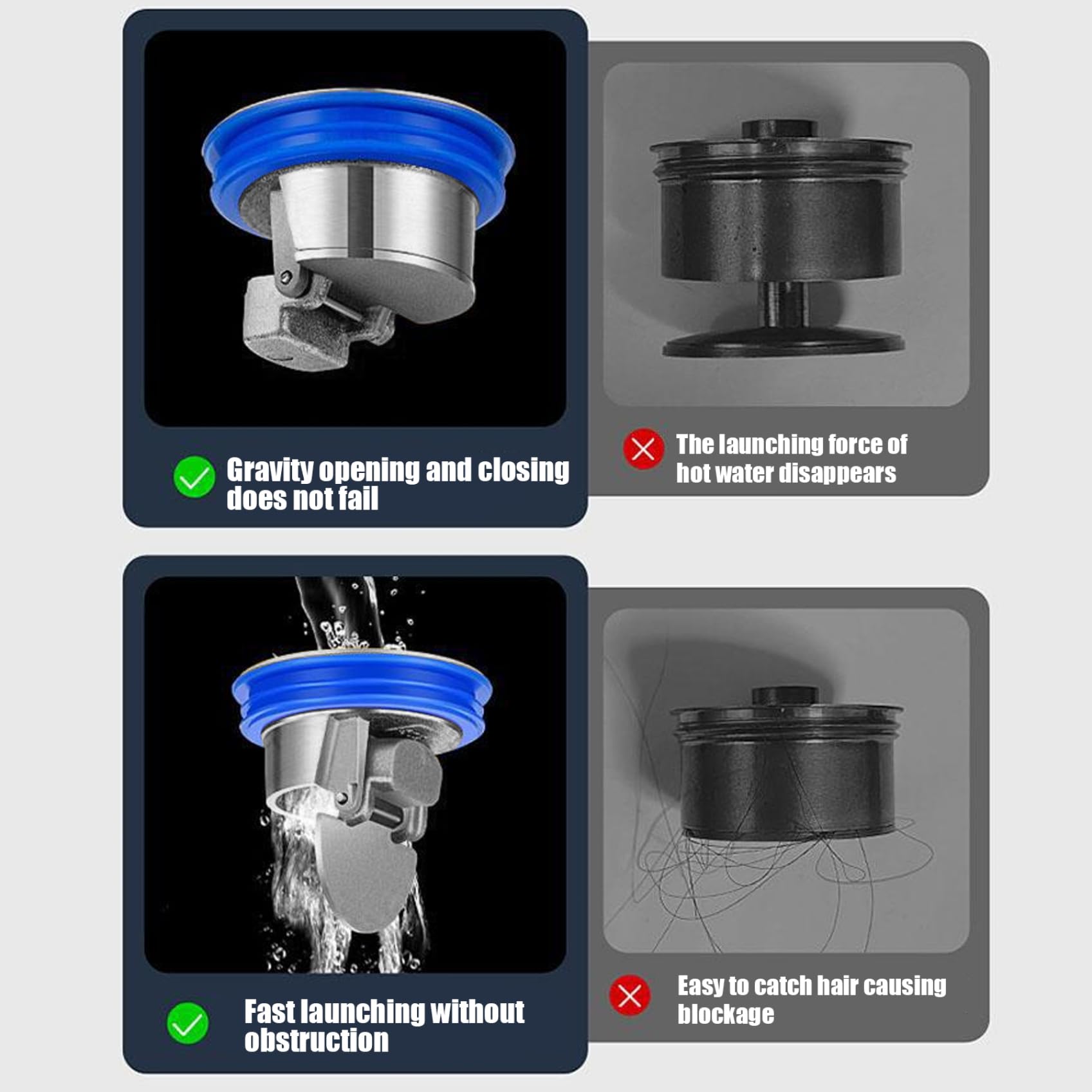 Gravity opening and closing does not fail

The launching force of hot water disappears

Fast launching without obstruction

Easy to catch hair causing blockage