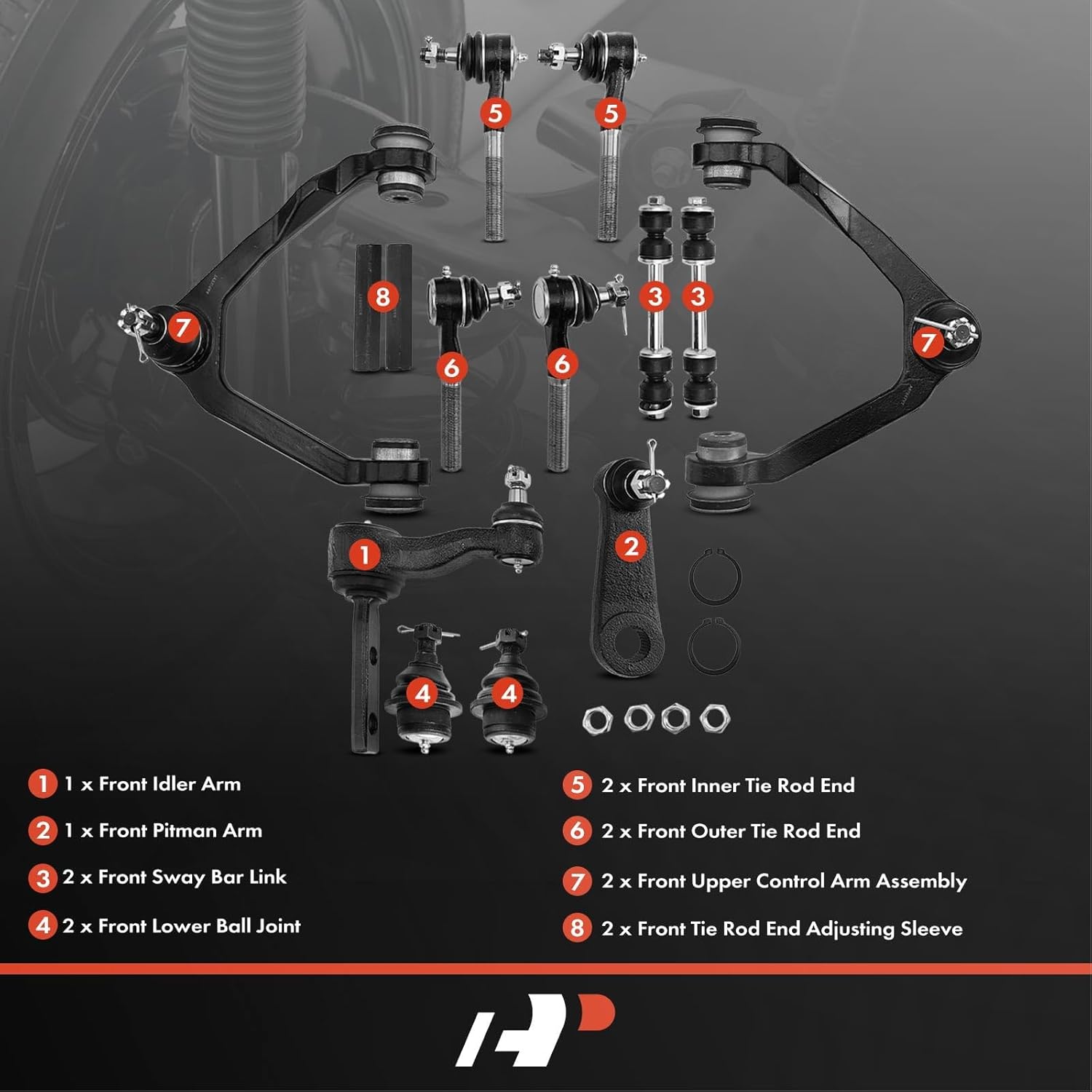 5
5
8
3
3
7
7
6
6
1
2
4
4

1 1 x Front Idler Arm
2 1 x Front Pitman Arm
3 2 x Front Sway Bar Link
4 2 x Front Lower Ball Joint

5 2 x Front Inner Tie Rod End
6 2 x Front Outer Tie Rod End
7 2 x Front Upper Control Arm Assembly
8 2 x Front Tie Rod End Adjusting Sleeve