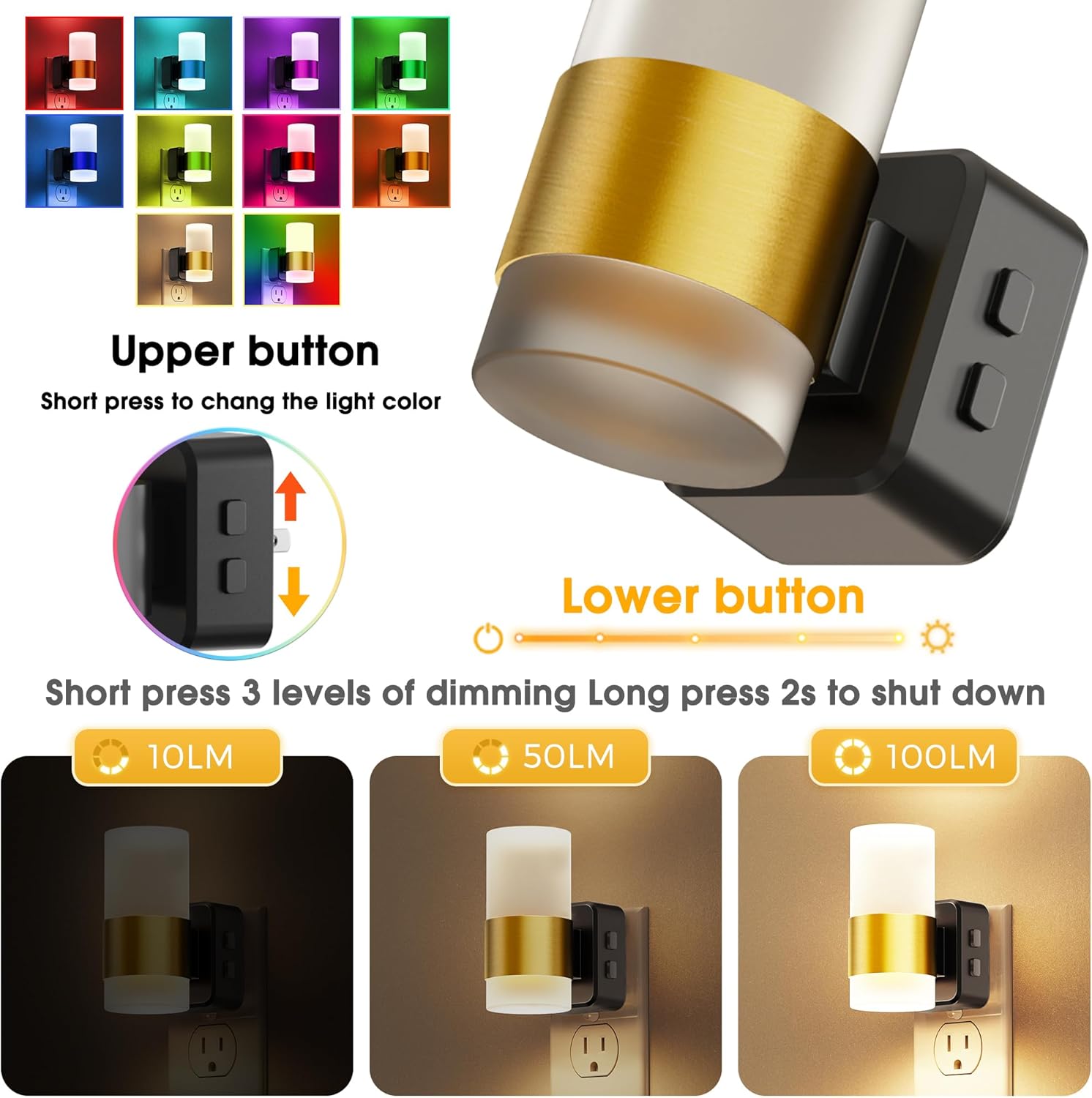 Upper button

Short press to chang the light color

Lower button

Short press 3 levels of dimming Long press 2s to shut down

10LM

50LM

100LM