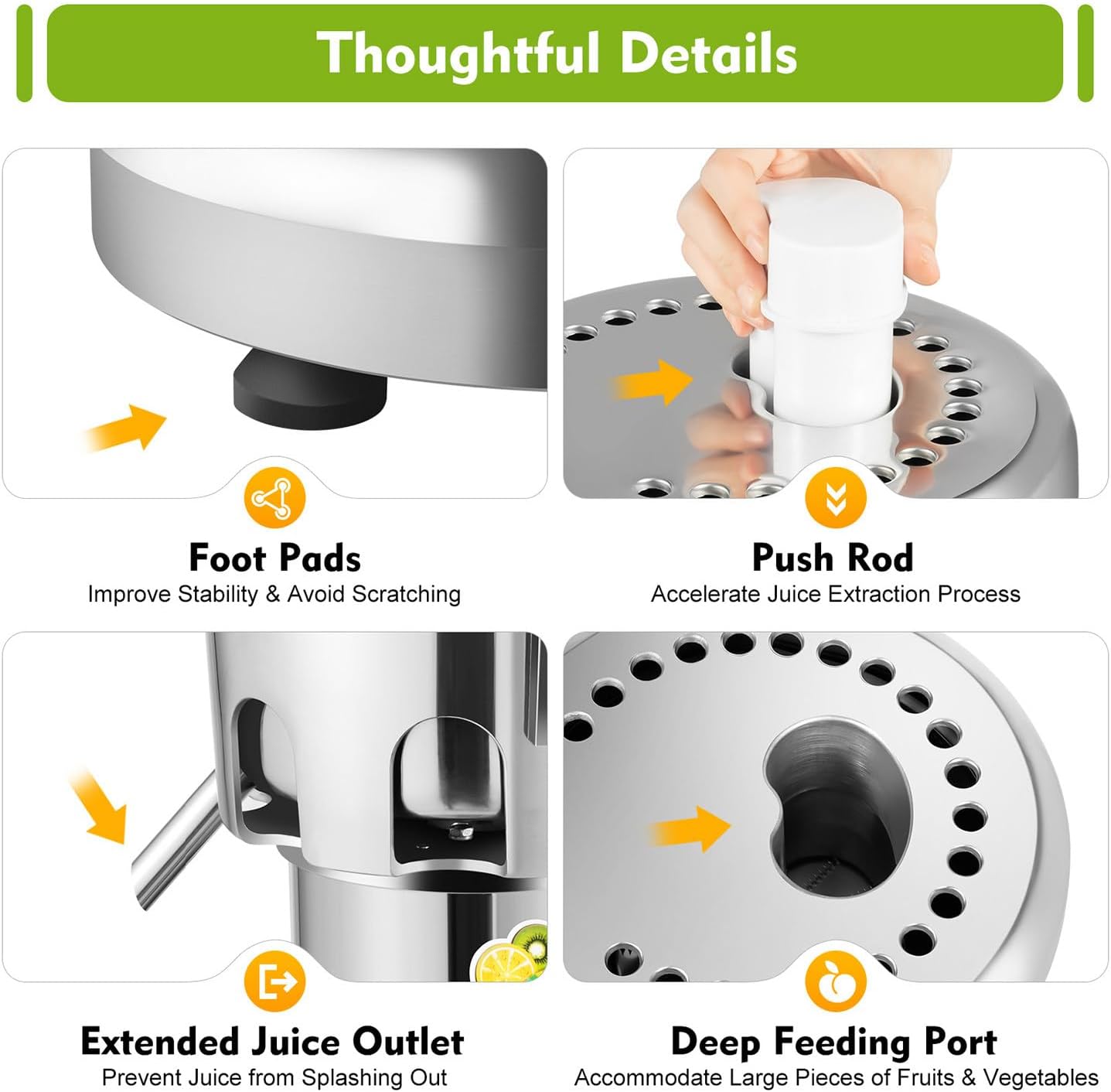 Thoughtful Details

Foot Pads
Improve Stability & Avoid Scratching

Push Rod
Accelerate Juice Extraction Process

Extended Juice Outlet
Prevent Juice from Splashing Out

Deep Feeding Port
Accommodate Large Pieces of Fruits & Vegetables