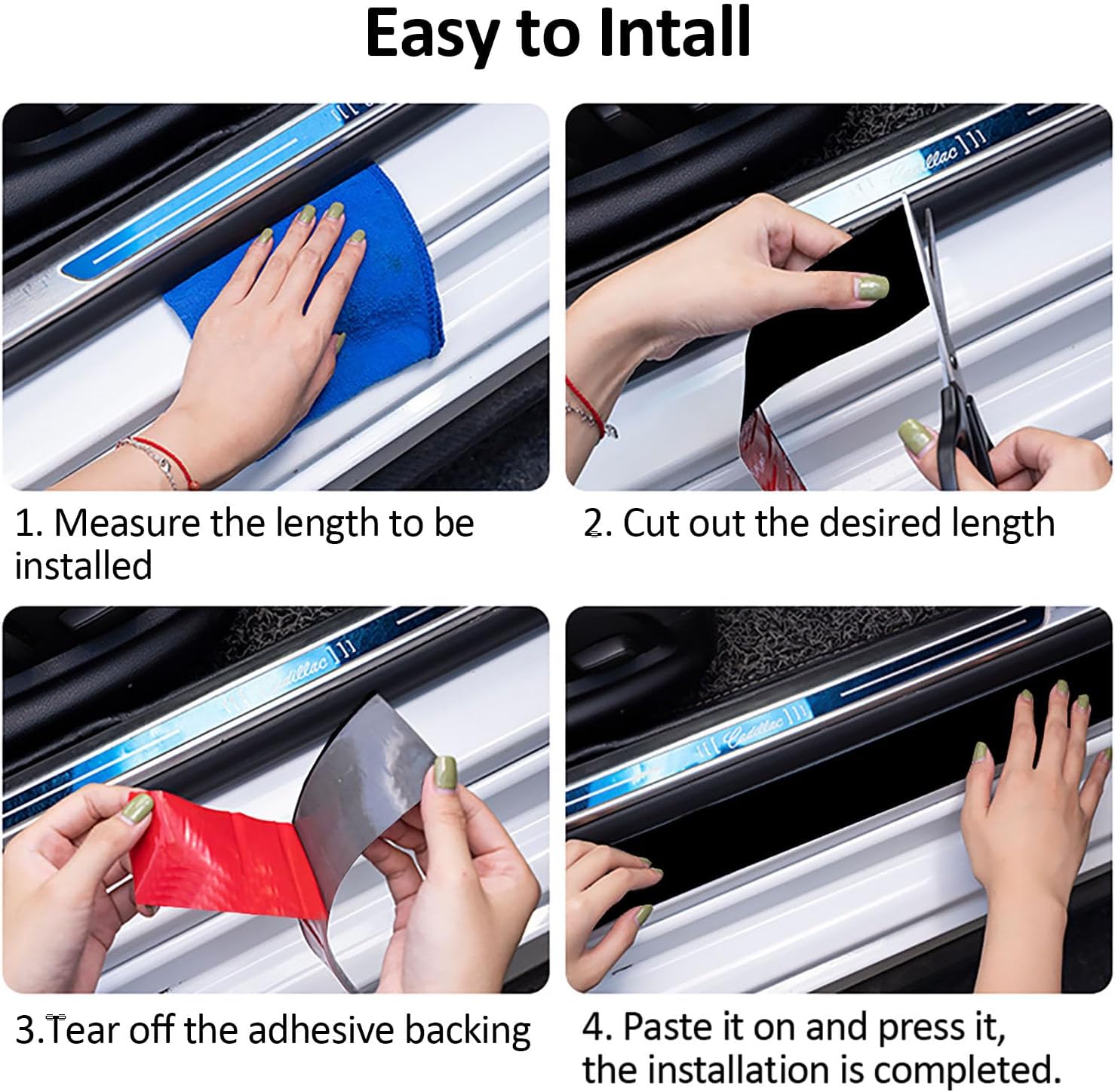 Easy to Intall

Cadillac

1. Measure the length to be installed

2. Cut out the desired length

Cadillac

Cadillac

3.Tear off the adhesive backing

4. Paste it on and press it, the installation is completed.