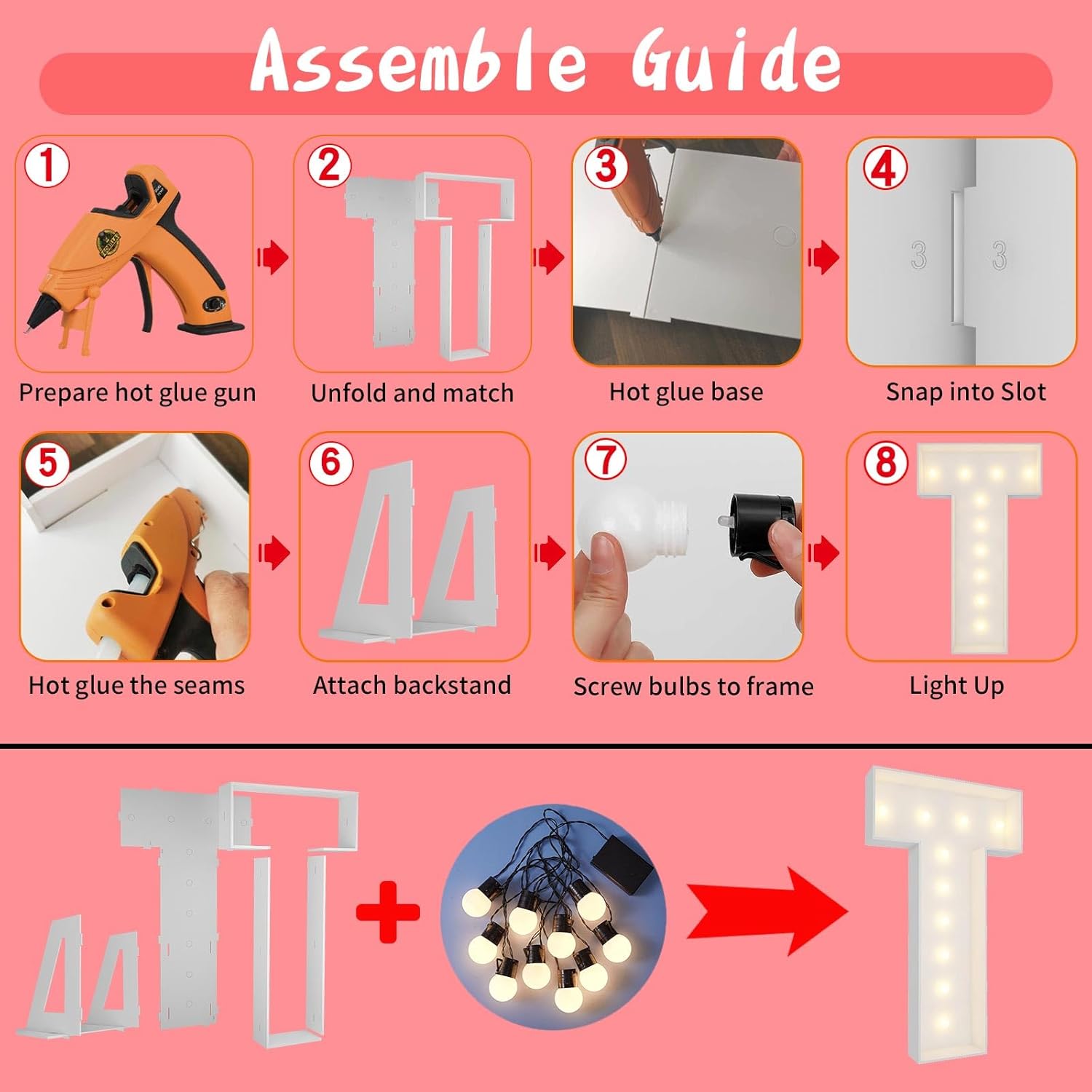 Assemble Guide

1
Prepare hot glue gun

2
Unfold and match

3
Hot glue base

4
3 3
Snap into Slot

5
Hot glue the seams

6
Attach backstand

7
Screw bulbs to frame

8
Light Up