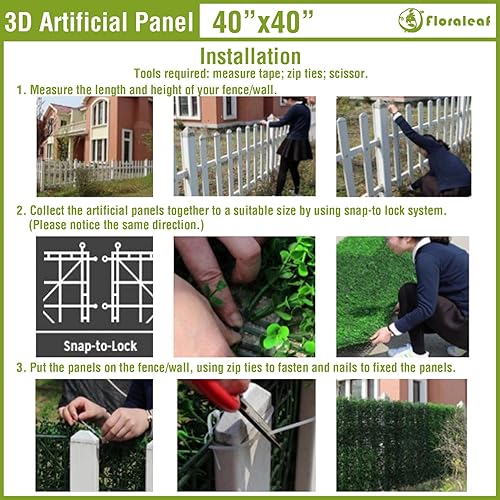 3D Artificial Panel 40”x40”

Floraleaf

Installation

Tools required: measure tape; zip ties; scissor.

1. Measure the length and height of your fence/wall.

2. Collect the artificial panels together to a suitable size by using snap-to lock system. (Please notice the same direction.)

Snap-to-Lock

3. Put the panels on the fence/wall, using zip ties to fasten and nails to fixed the panels.