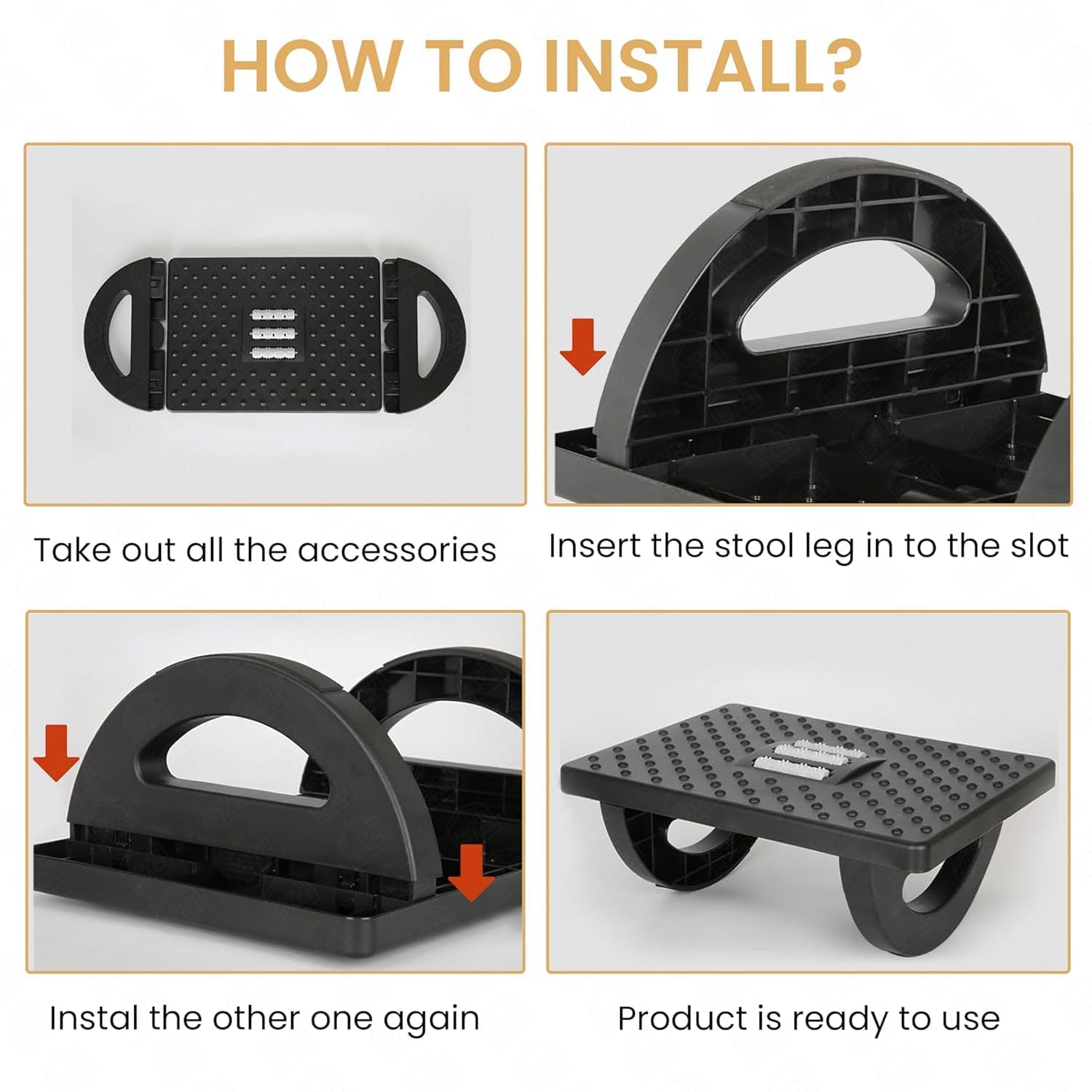 HOW TO INSTALL?

Take out all the accessories

Insert the stool leg in to the slot

Instal the other one again

Product is ready to use