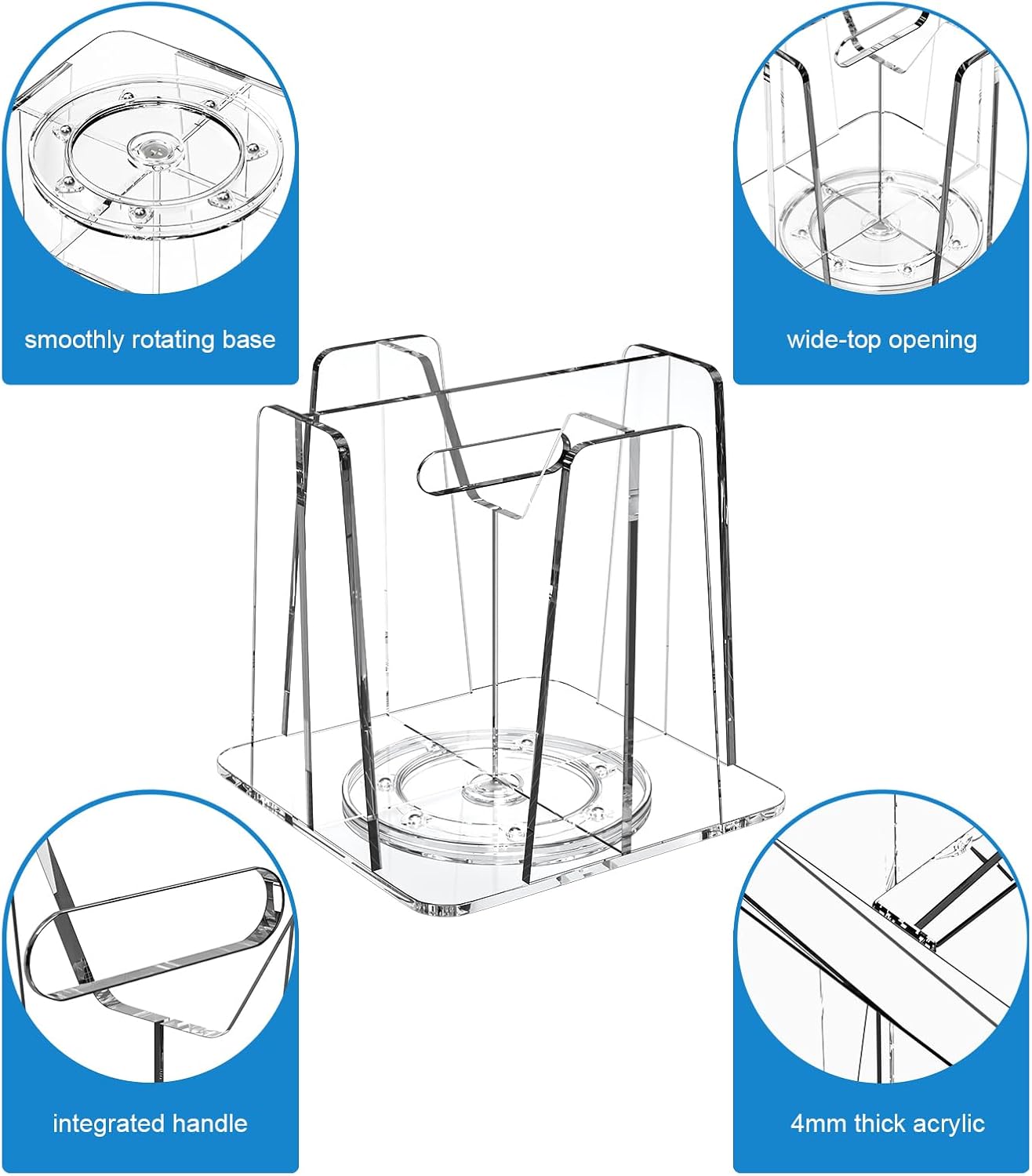 smoothly rotating base

wide-top opening

integrated handle

4mm thick acrylic