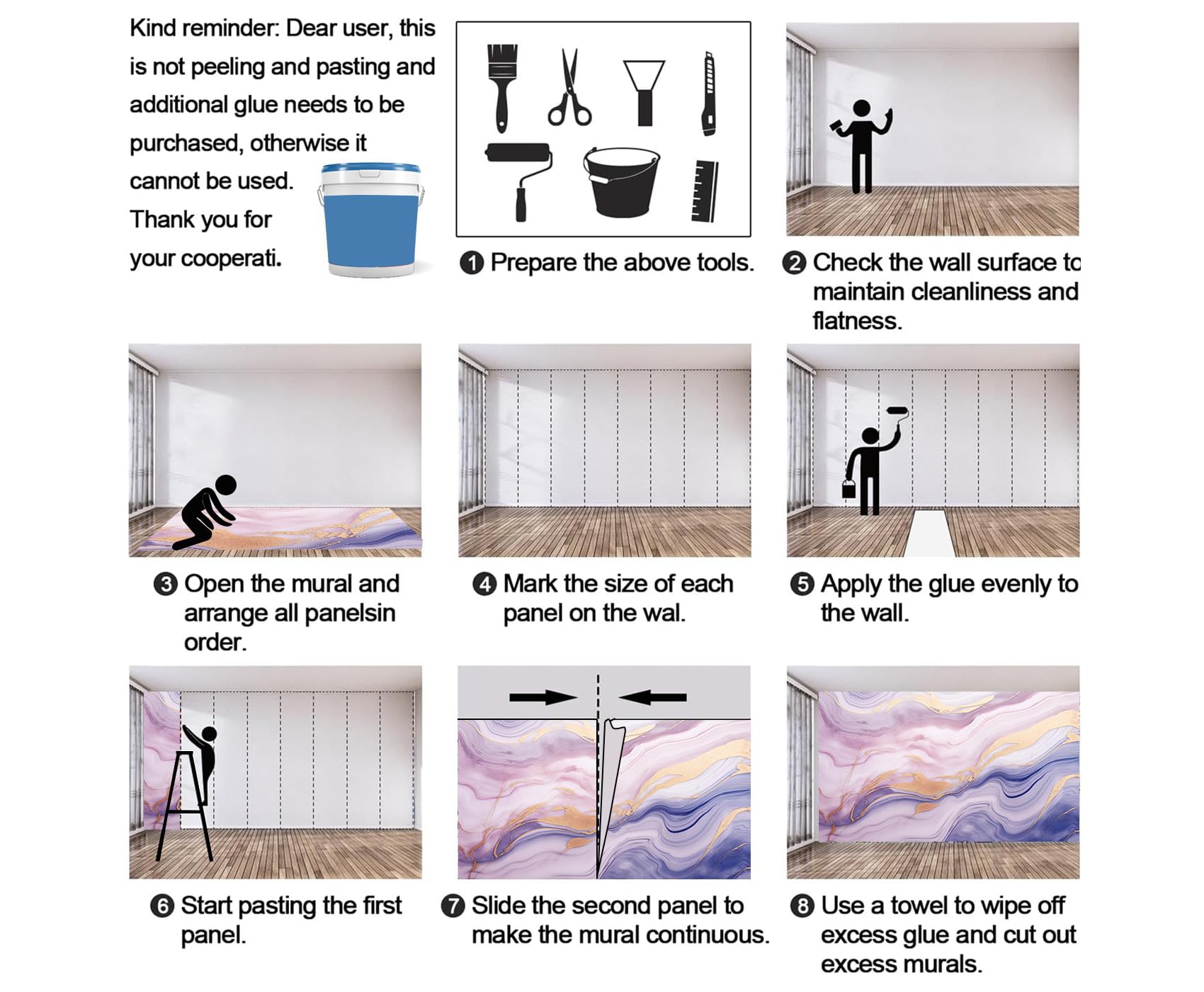 Kind reminder: Dear user, this is not peeling and pasting and additional glue needs to be purchased, otherwise it cannot be used. Thank you for your cooperati.

❶ Prepare the above tools.

❷ Check the wall surface to maintain cleanliness and flatness.

❸ Open the mural and arrange all panelsin order.

❹ Mark the size of each panel on the wal.

❺ Apply the glue evenly to the wall.

❻ Start pasting the first panel.

❼ Slide the second panel to make the mural continuous.

❽ Use a towel to wipe off excess glue and cut out excess murals.