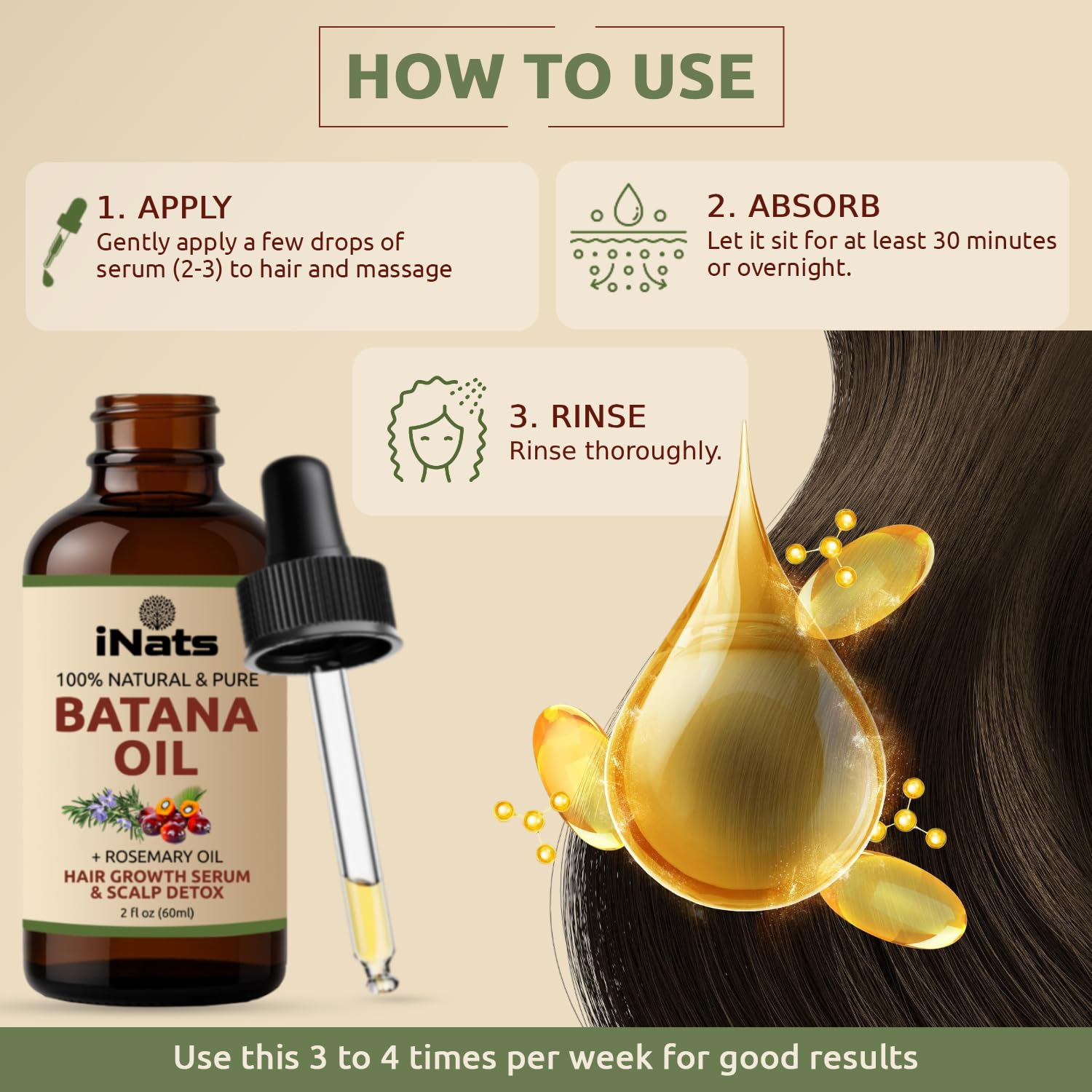 HOW TO USE

1. APPLY
Gently apply a few drops of serum (2-3) to hair and massage

2. ABSORB
Let it sit for at least 30 minutes or overnight.

3. RINSE
Rinse thoroughly.

iNats
100% NATURAL & PURE
BATANA OIL
+ ROSEMARY OIL
HAIR GROWTH SERUM & SCALP DETOX
2 fl oz (60ml)

Use this 3 to 4 times per week for good results