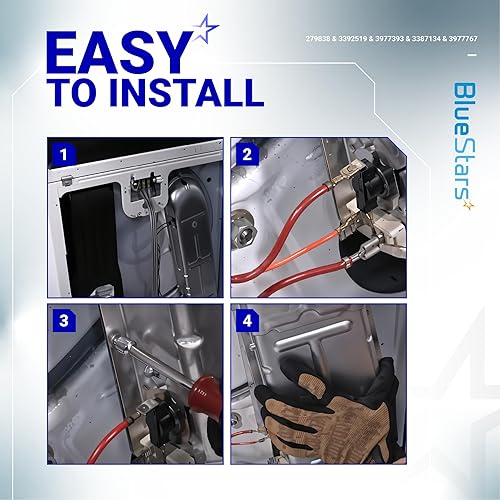 EASY
TO INSTALL

279838 & 3392519 & 3977393 & 3387134 & 3977767

BlueStars

1

2

3

4