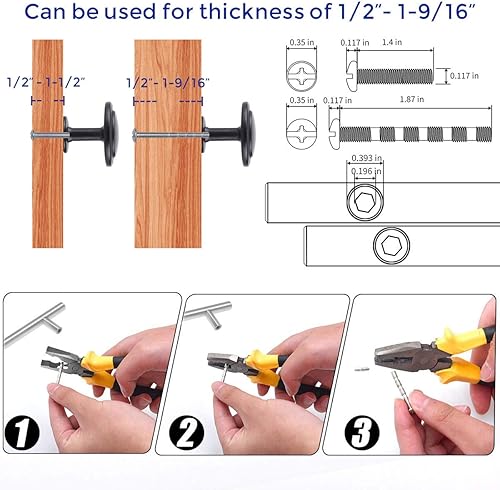 Can be used for thickness of 1/2"- 1-9/16"

1/2" - 1-1/2"

1/2"- 1-9/16"

0.35 in

0.117 in

1.4 in

0.117 in

0.35 in

0.117 in

1.87 in

0.393 in

0.196 in

1

2

3