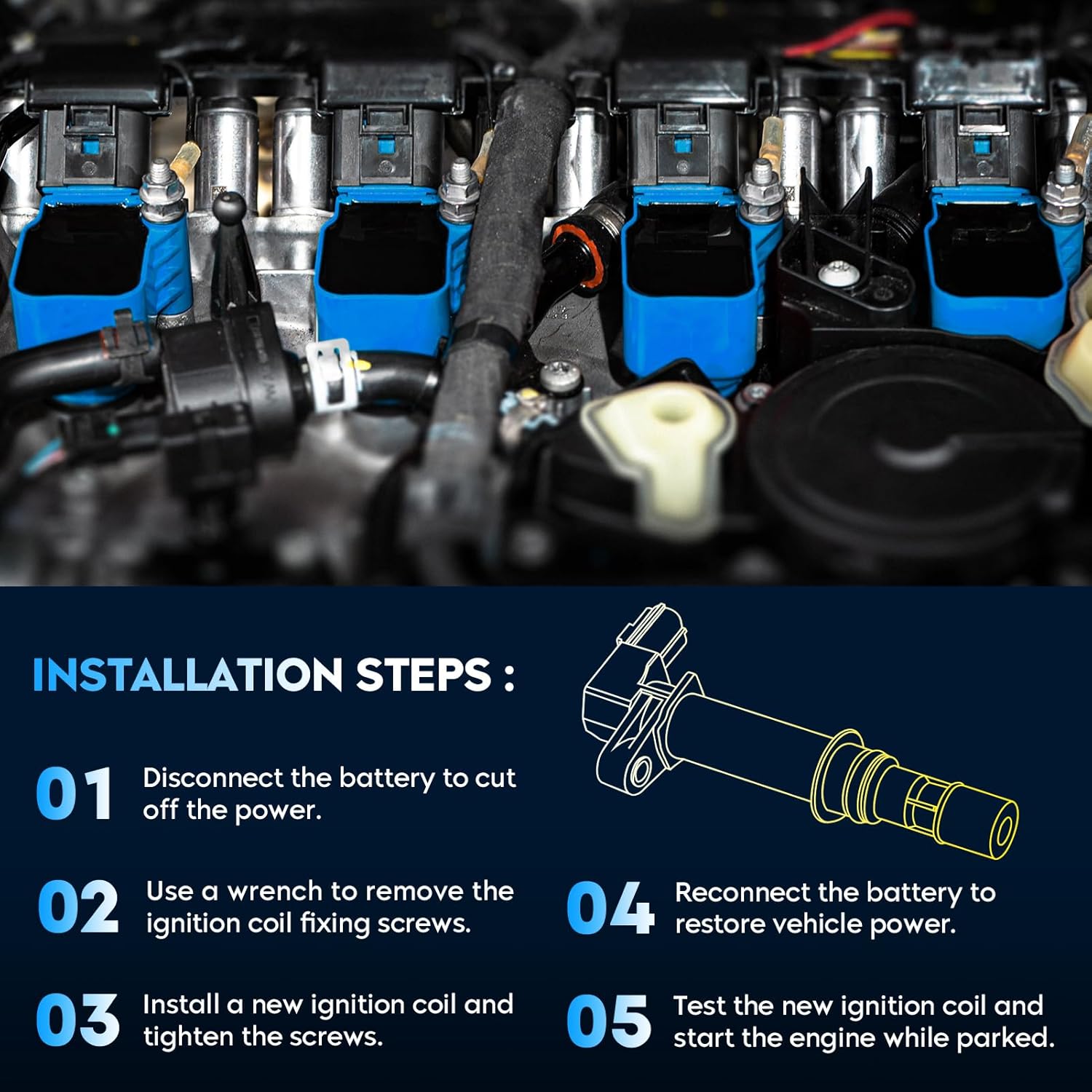 INSTALLATION STEPS :

01 Disconnect the battery to cut off the power.

02 Use a wrench to remove the ignition coil fixing screws.

03 Install a new ignition coil and tighten the screws.

04 Reconnect the battery to restore vehicle power.

05 Test the new ignition coil and start the engine while parked.