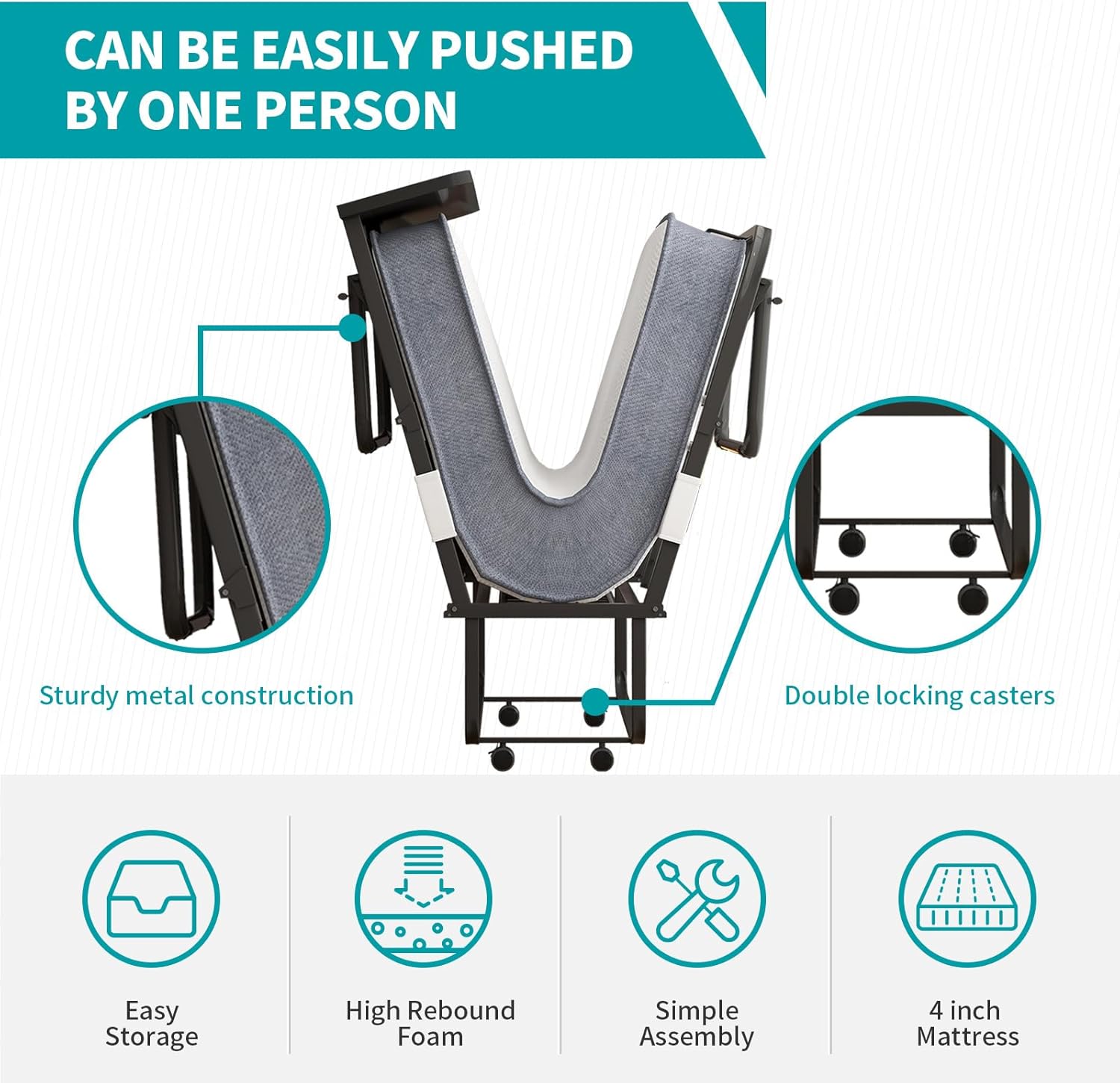 CAN BE EASILY PUSHED BY ONE PERSON

Sturdy metal construction

Double locking casters

Easy Storage

High Rebound Foam

Simple Assembly

4 inch Mattress