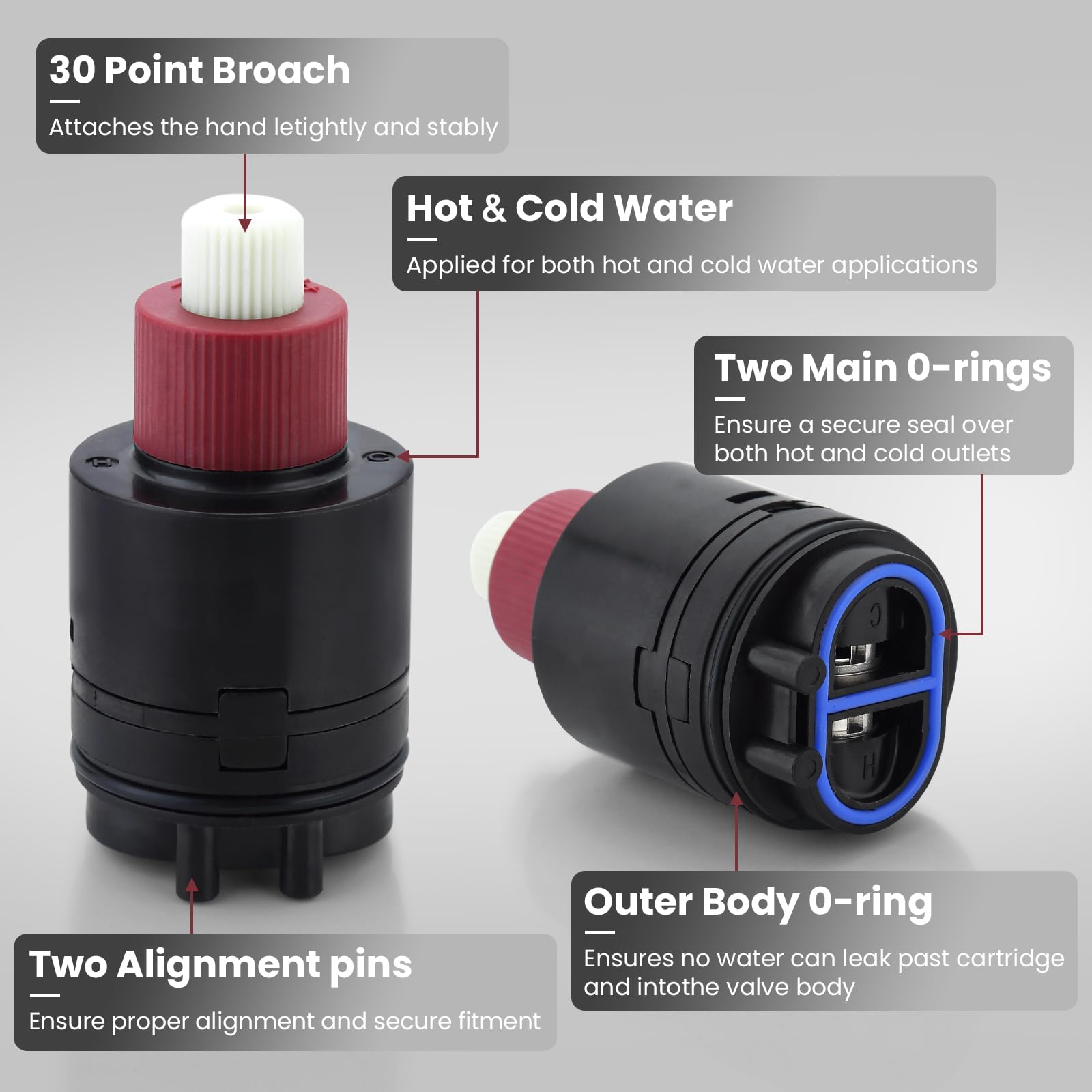 30 Point Broach

Attaches the hand letightly and stably

Hot & Cold Water

Applied for both hot and cold water applications

Two Main 0-rings

Ensure a secure seal over both hot and cold outlets

C

H

Outer Body 0-ring

Ensures no water can leak past cartridge and intothe valve body

Two Alignment pins

Ensure proper alignment and secure fitment