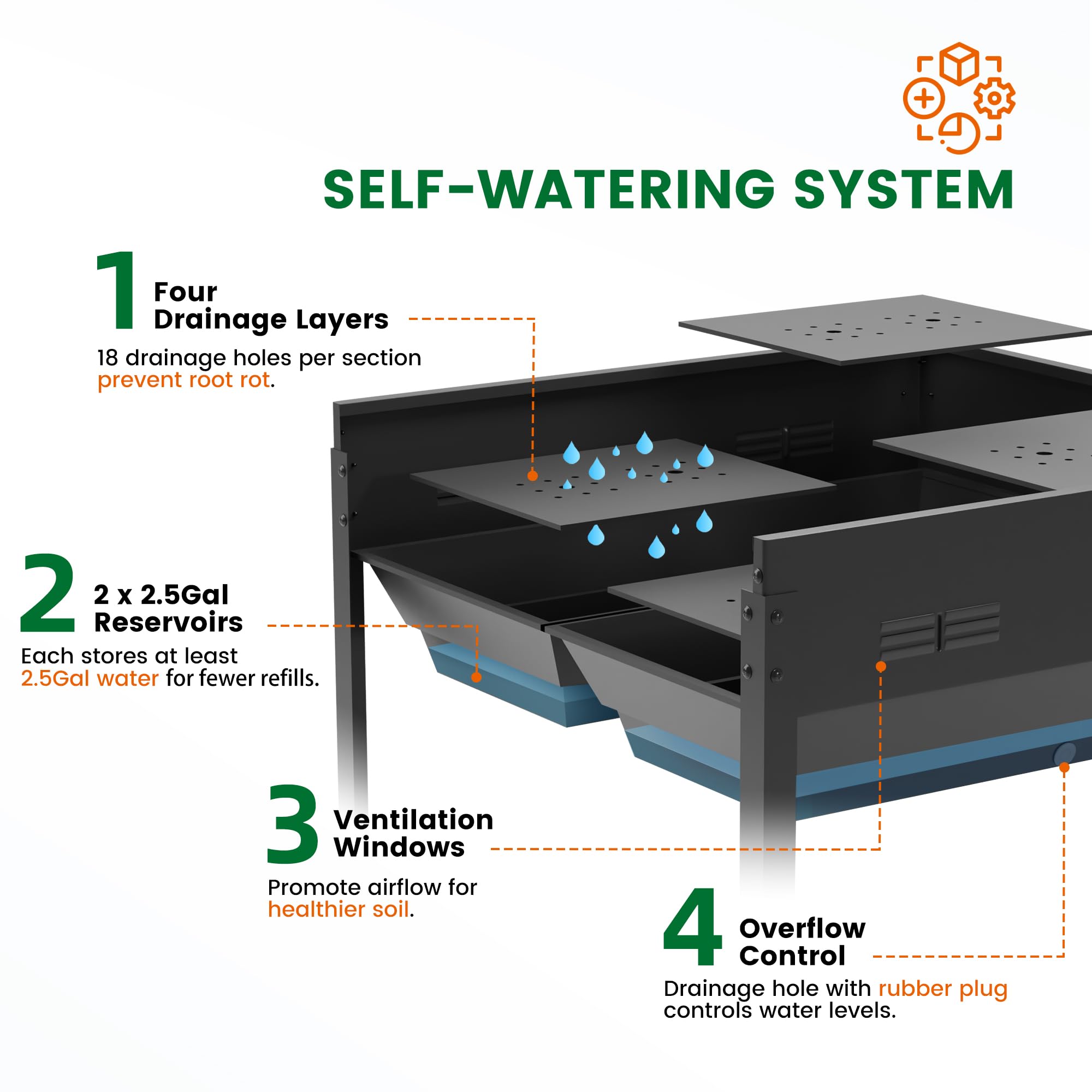 SELF-WATERING SYSTEM

1 Four Drainage Layers

18 drainage holes per section prevent root rot.

2 2 x 2.5Gal Reservoirs

Each stores at least 2.5Gal water for fewer refills.

3 Ventilation Windows

Promote airflow for healthier soil.

4 Overflow Control

Drainage hole with rubber plug controls water levels.