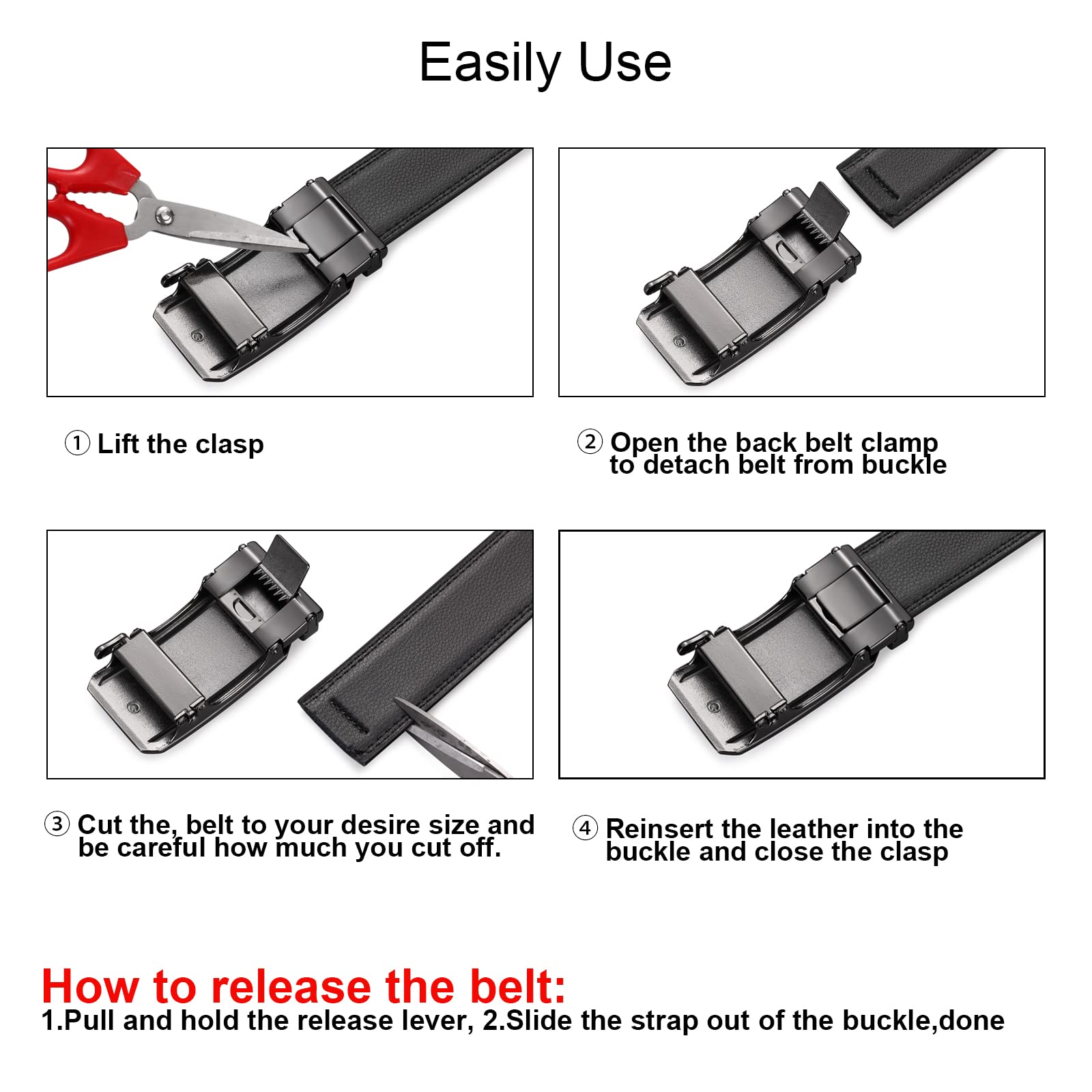 Easily Use

① Lift the clasp

② Open the back belt clamp to detach belt from buckle

③ Cut the, belt to your desire size and be careful how much you cut off.

④ Reinsert the leather into the buckle and close the clasp

How to release the belt:
1.Pull and hold the release lever, 2.Slide the strap out of the buckle,done