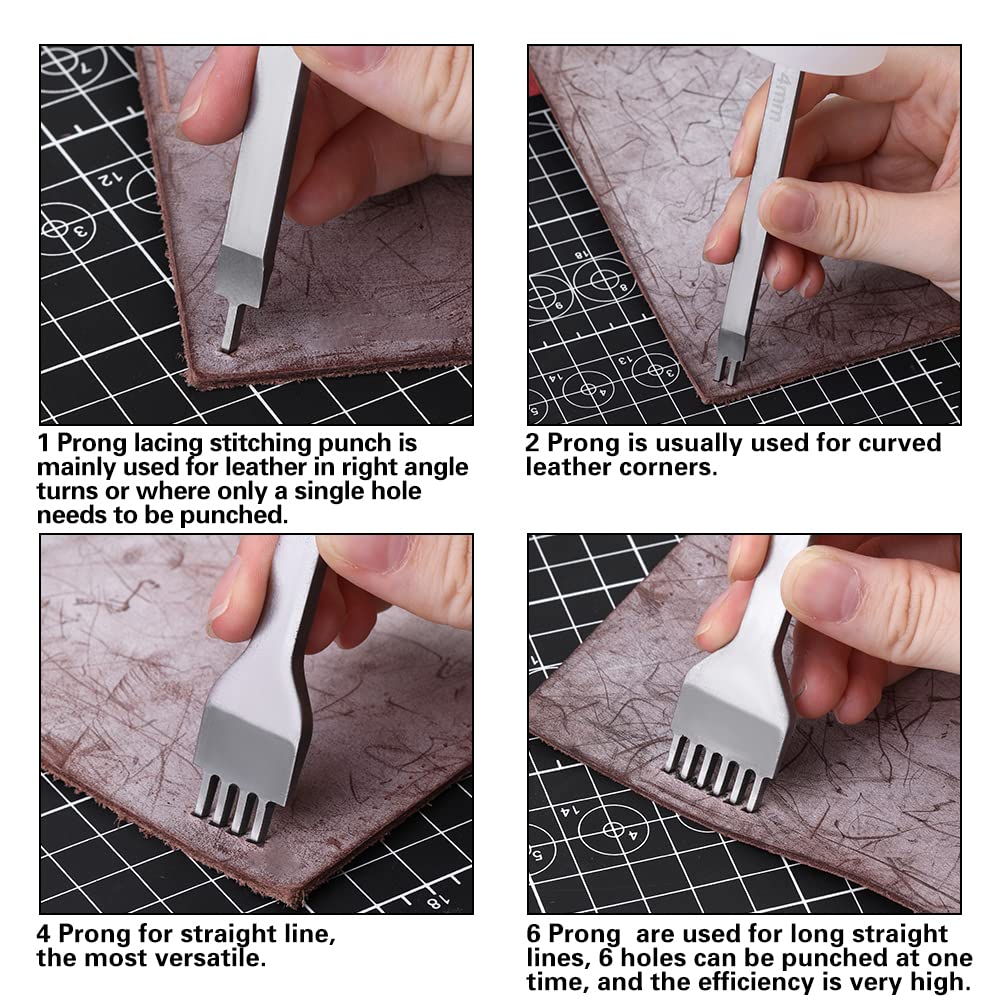 1 Prong lacing stitching punch is mainly used for leather in right angle turns or where only a single hole needs to be punched.

2 Prong is usually used for curved leather corners.

4 Prong for straight line, the most versatile.

6 Prong are used for long straight lines, 6 holes can be punched at one time, and the efficiency is very high.