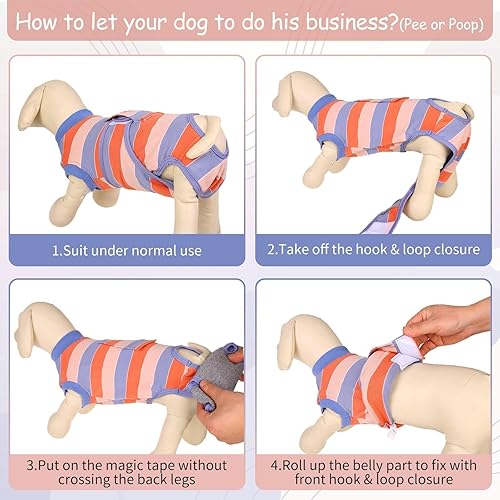 How to let your dog to do his business?(Pee or Poop)

1.Suit under normal use

2.Take off the hook & loop closure

3.Put on the magic tape without crossing the back legs

4.Roll up the belly part to fix with front hook & loop closure