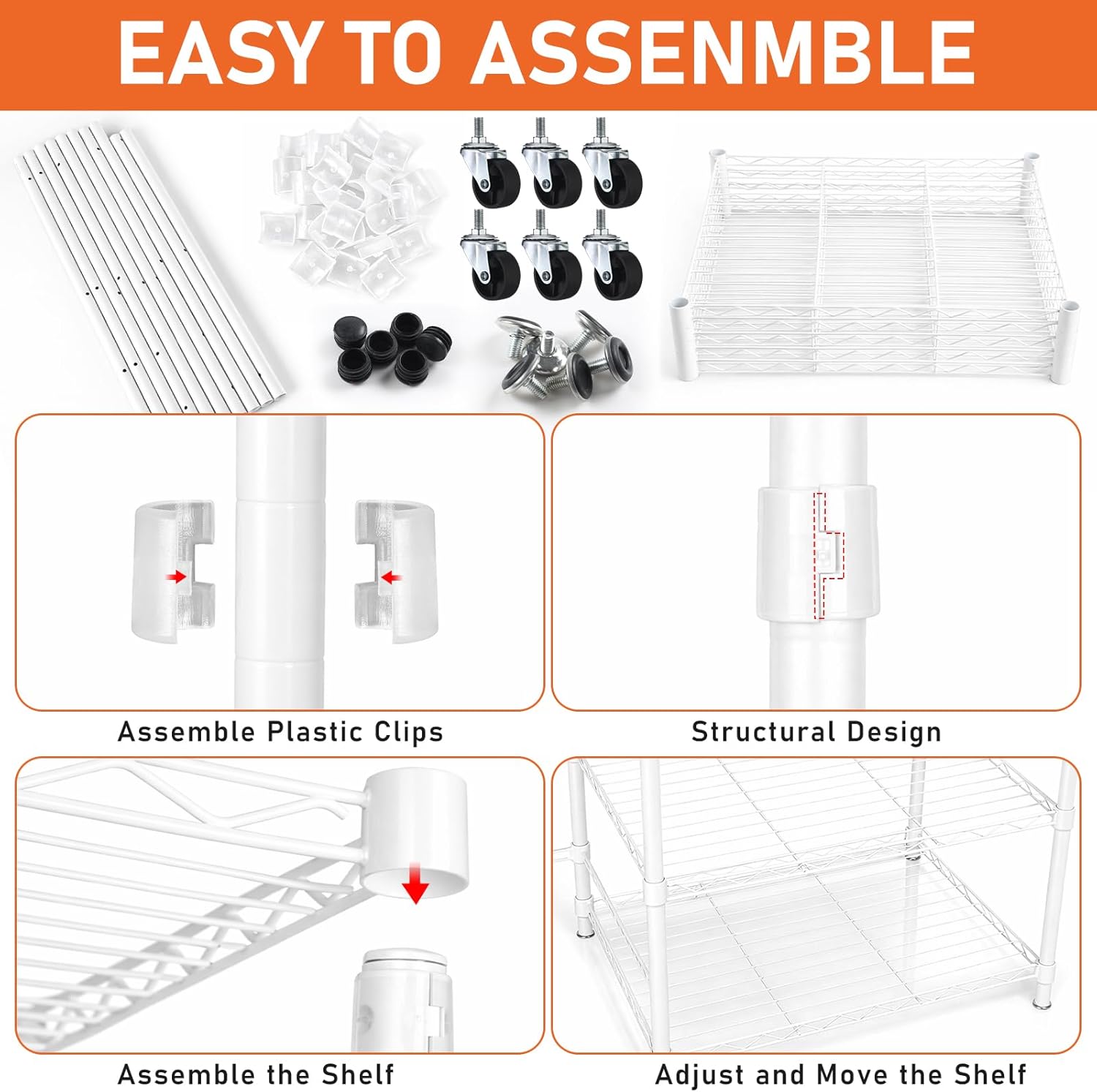 EASY TO ASSENMBLE

Assemble Plastic Clips

Structural Design

Assemble the Shelf

Adjust and Move the Shelf