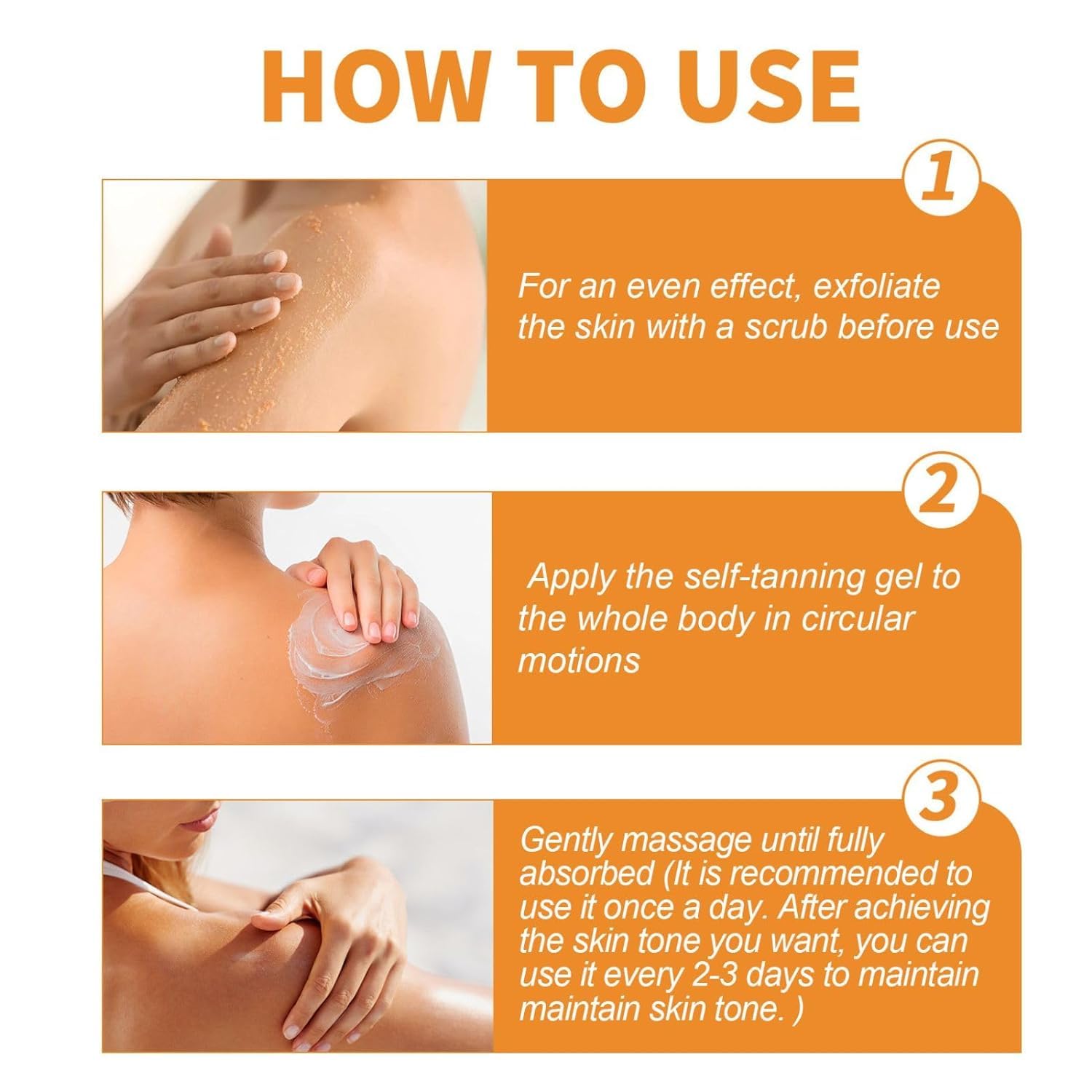 HOW TO USE

1

For an even effect, exfoliate the skin with a scrub before use

2

Apply the self-tanning gel to the whole body in circular motions

3

Gently massage until fully absorbed (It is recommended to use it once a day. After achieving the skin tone you want, you can use it every 2-3 days to maintain maintain skin tone. )